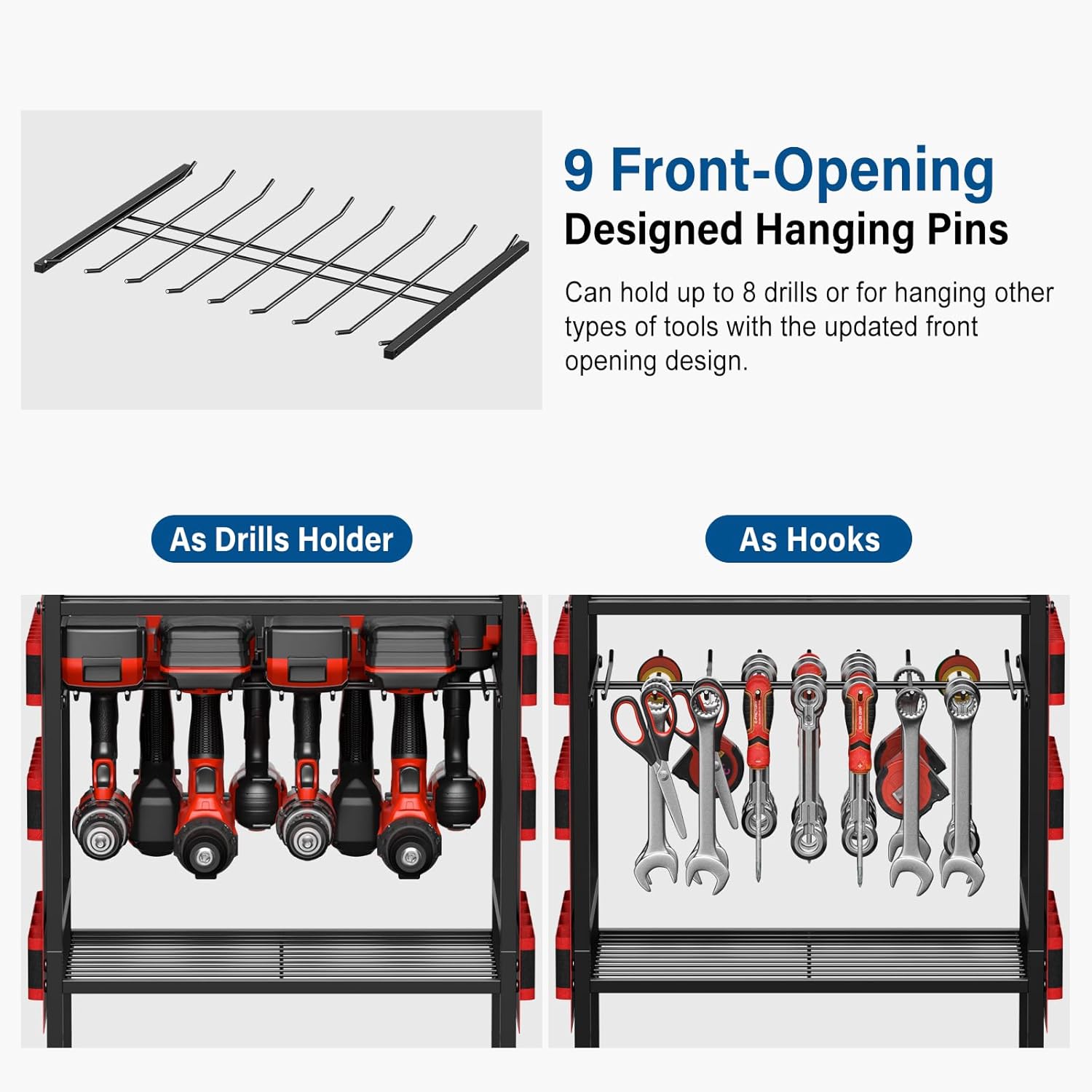 9 Front-Opening
Designed Hanging Pins

Can hold up to 8 drills or for hanging other types of tools with the updated front opening design.

As Drills Holder

As Hooks