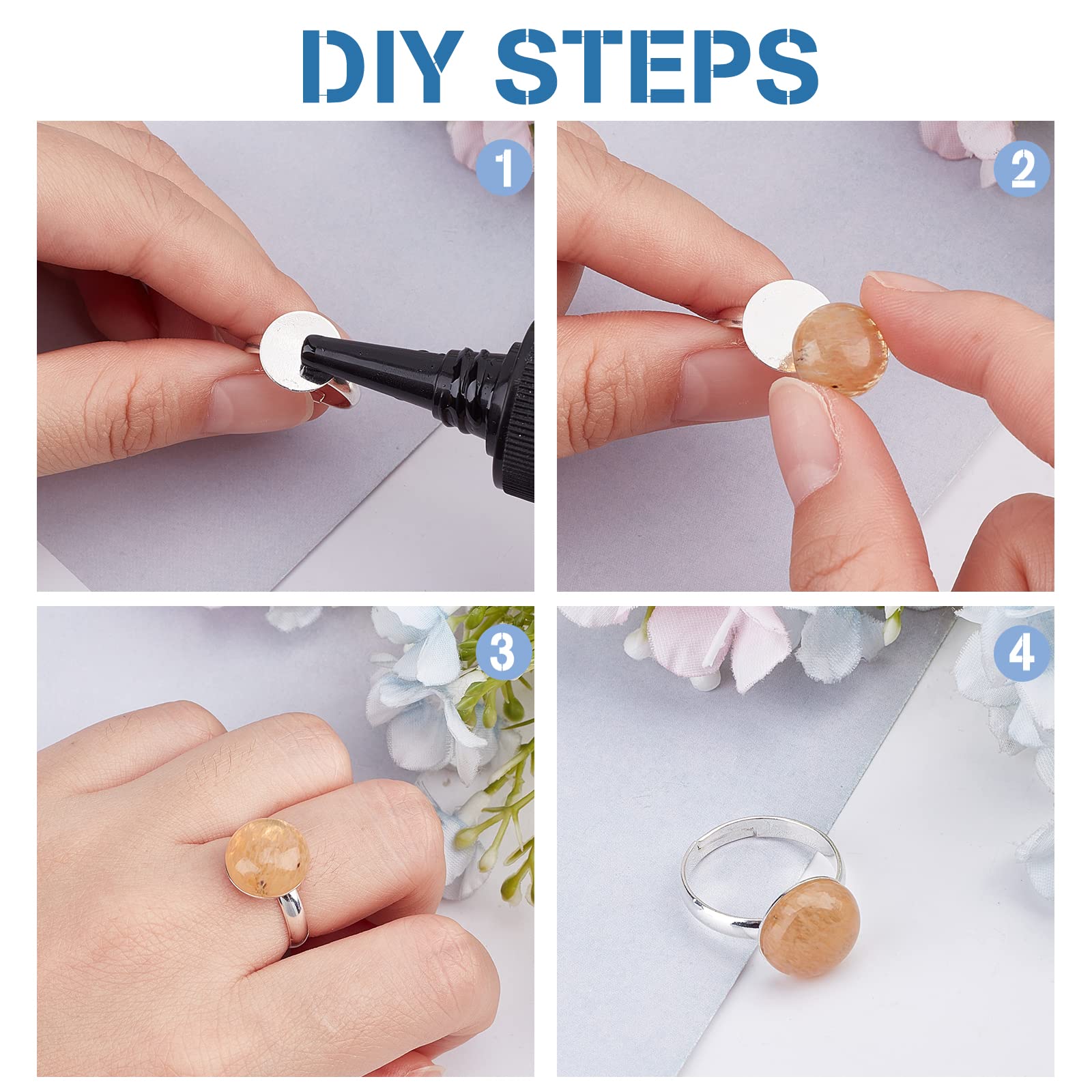 DIY STEPS

1

2

3

4