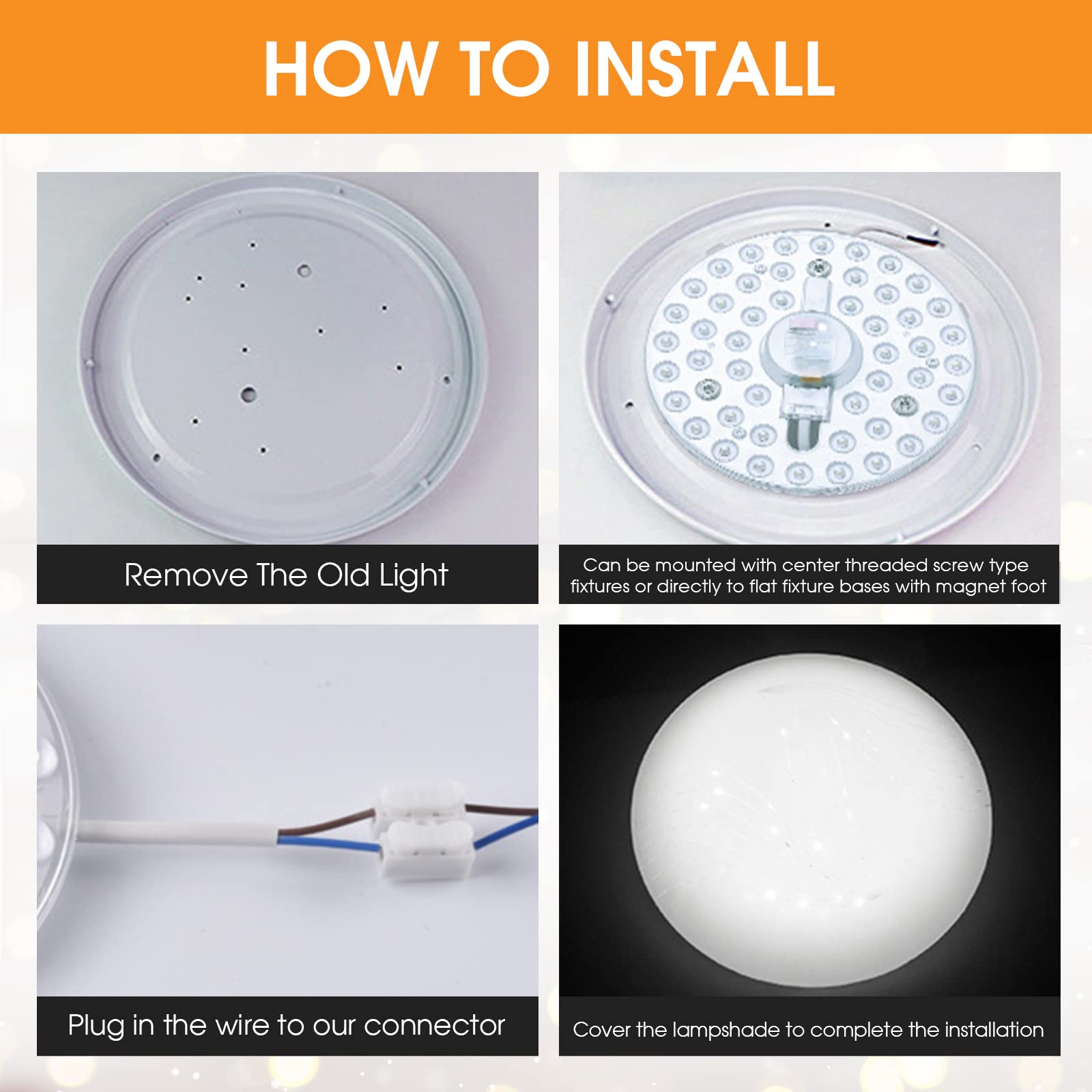 HOW TO INSTALL

Remove The Old Light

Can be mounted with center threaded screw type fixtures or directly to flat fixture bases with magnet foot

Plug in the wire to our connector

Cover the lampshade to complete the installation