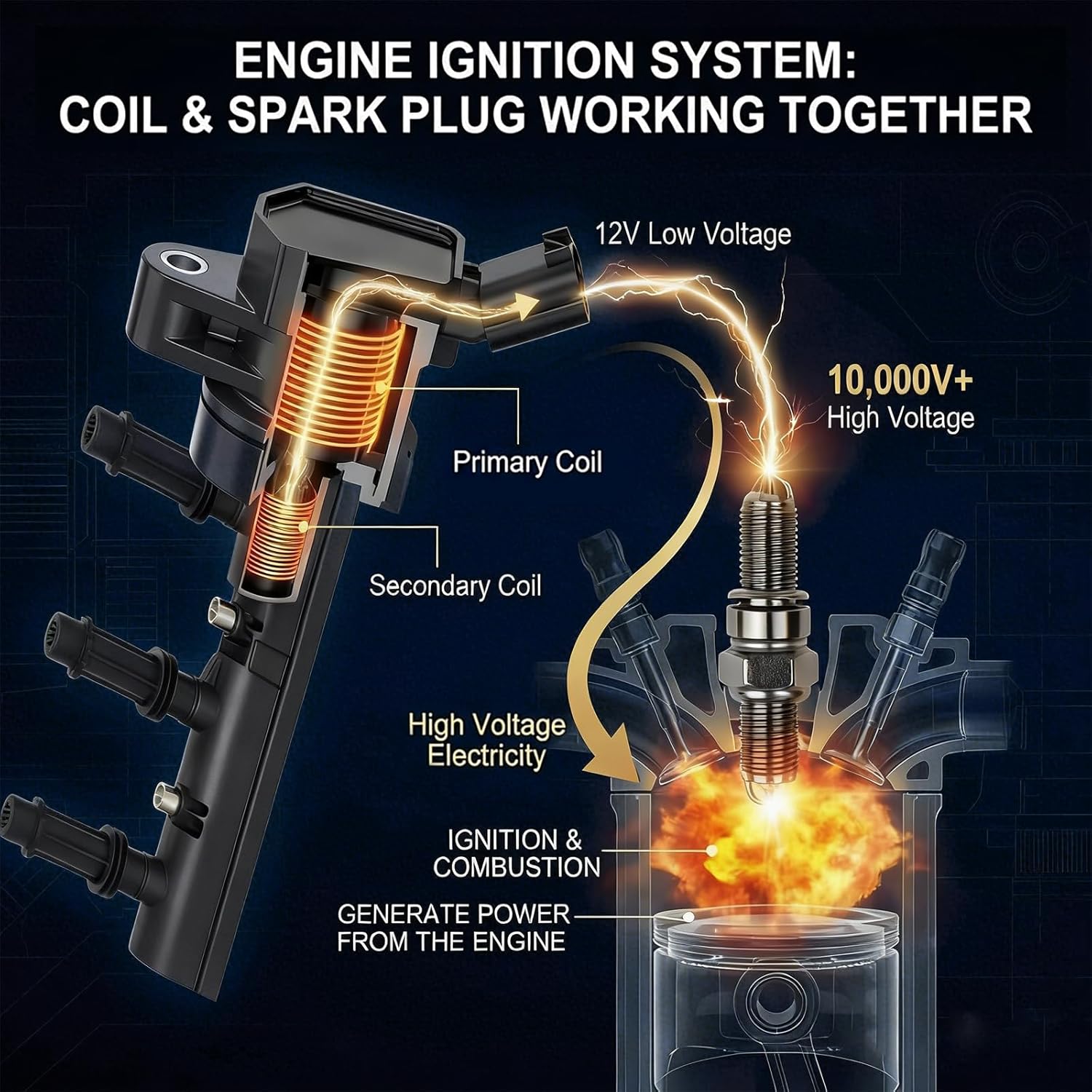 ENGINE IGNITION SYSTEM:
COIL & SPARK PLUG WORKING TOGETHER

12V Low Voltage

10,000V+
High Voltage

Primary Coil

Secondary Coil

High Voltage
Electricity

IGNITION &
COMBUSTION

GENERATE POWER
FROM THE ENGINE