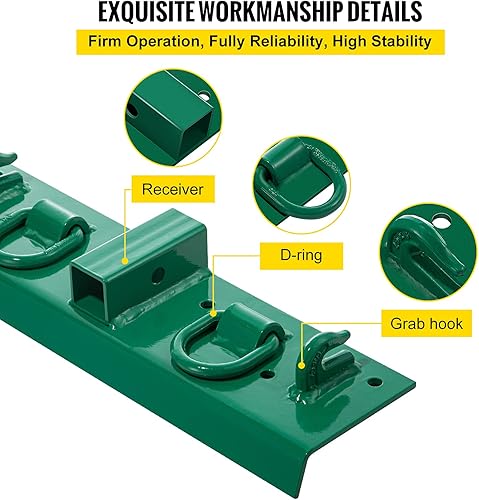 EXQUISITE WORKMANSHIP DETAILS

Firm Operation, Fully Reliability, High Stability

Receiver

D-ring

Grab hook