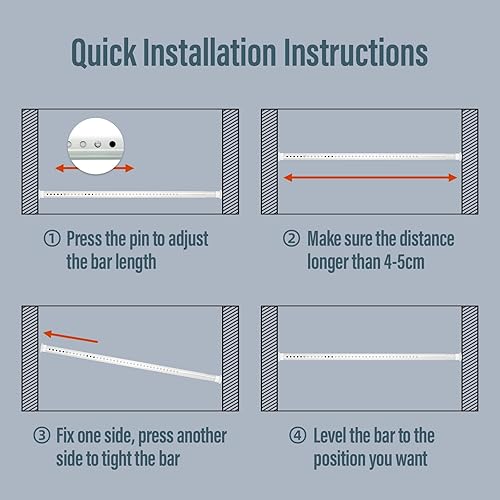 Quick Installation Instructions

① Press the pin to adjust the bar length

② Make sure the distance longer than 4-5cm

③ Fix one side, press another side to tight the bar

④ Level the bar to the position you want