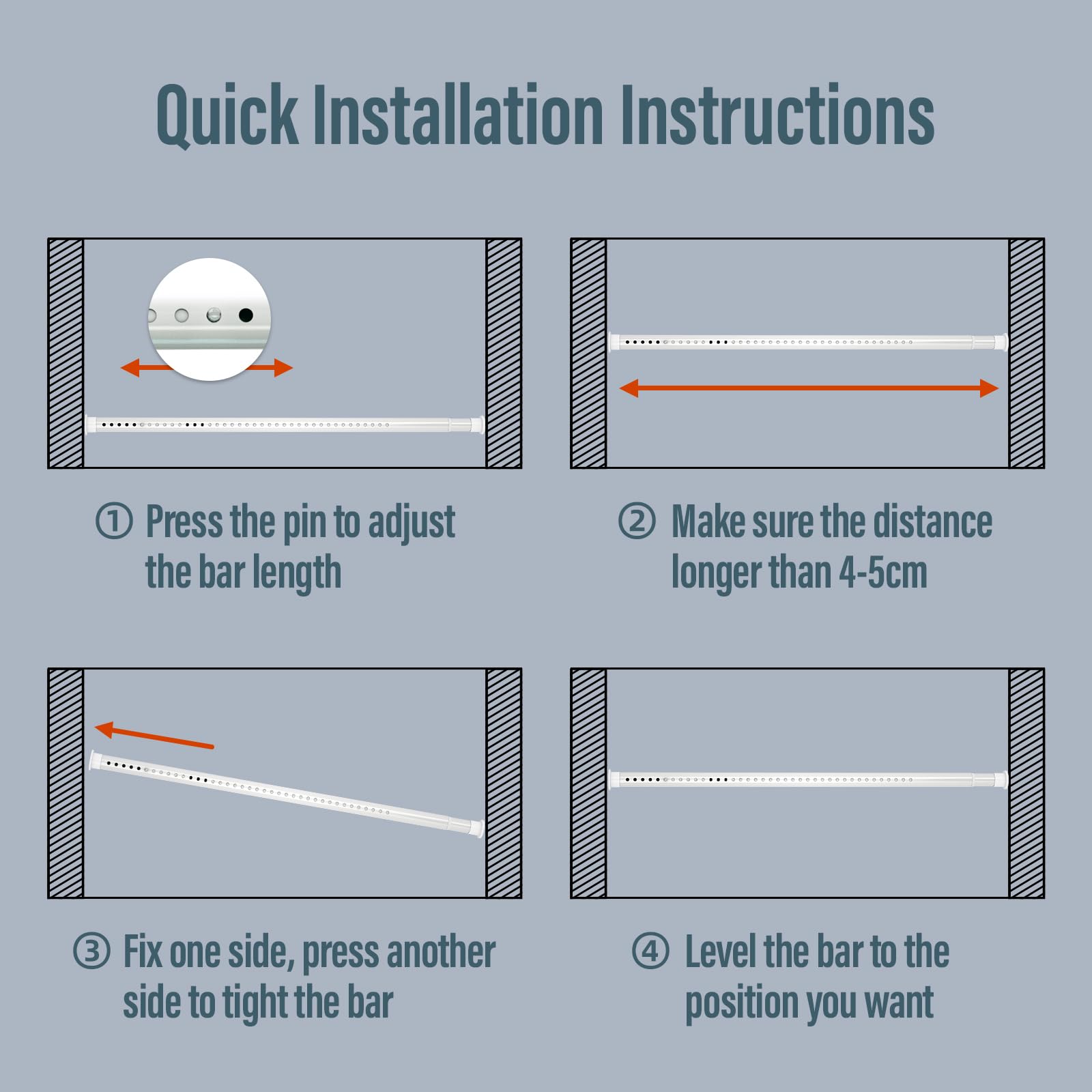 Quick Installation Instructions

① Press the pin to adjust the bar length

② Make sure the distance longer than 4-5cm

③ Fix one side, press another side to tight the bar

④ Level the bar to the position you want