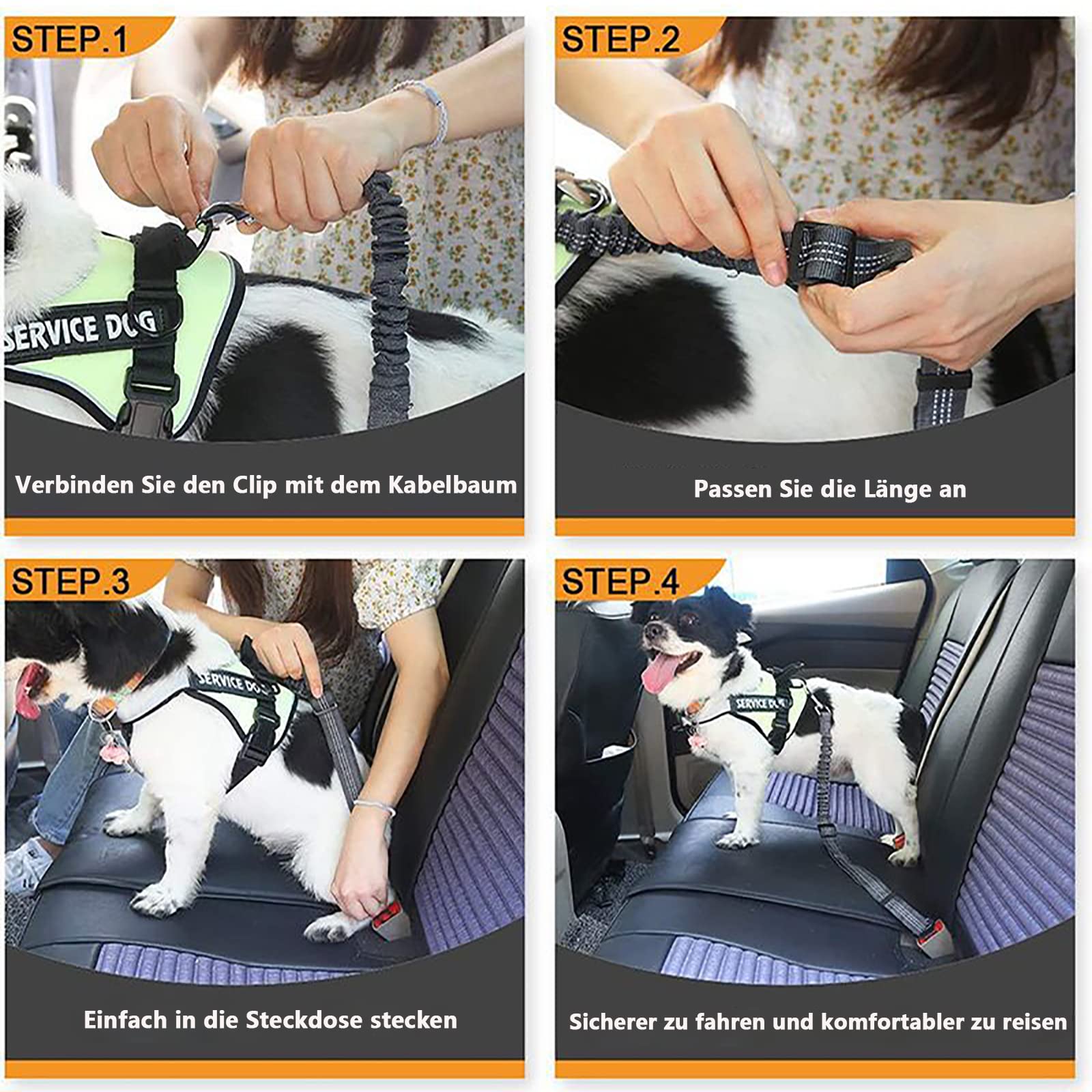 STEP.1

SERVICE DOG

Verbinden Sie den Clip mit dem Kabelbaum

STEP.2

Passen Sie die Länge an

STEP.3

SERVICE DOG

Einfach in die Steckdose stecken

STEP.4

SERVICE DOG

Sicherer zu fahren und komfortabler zu reisen