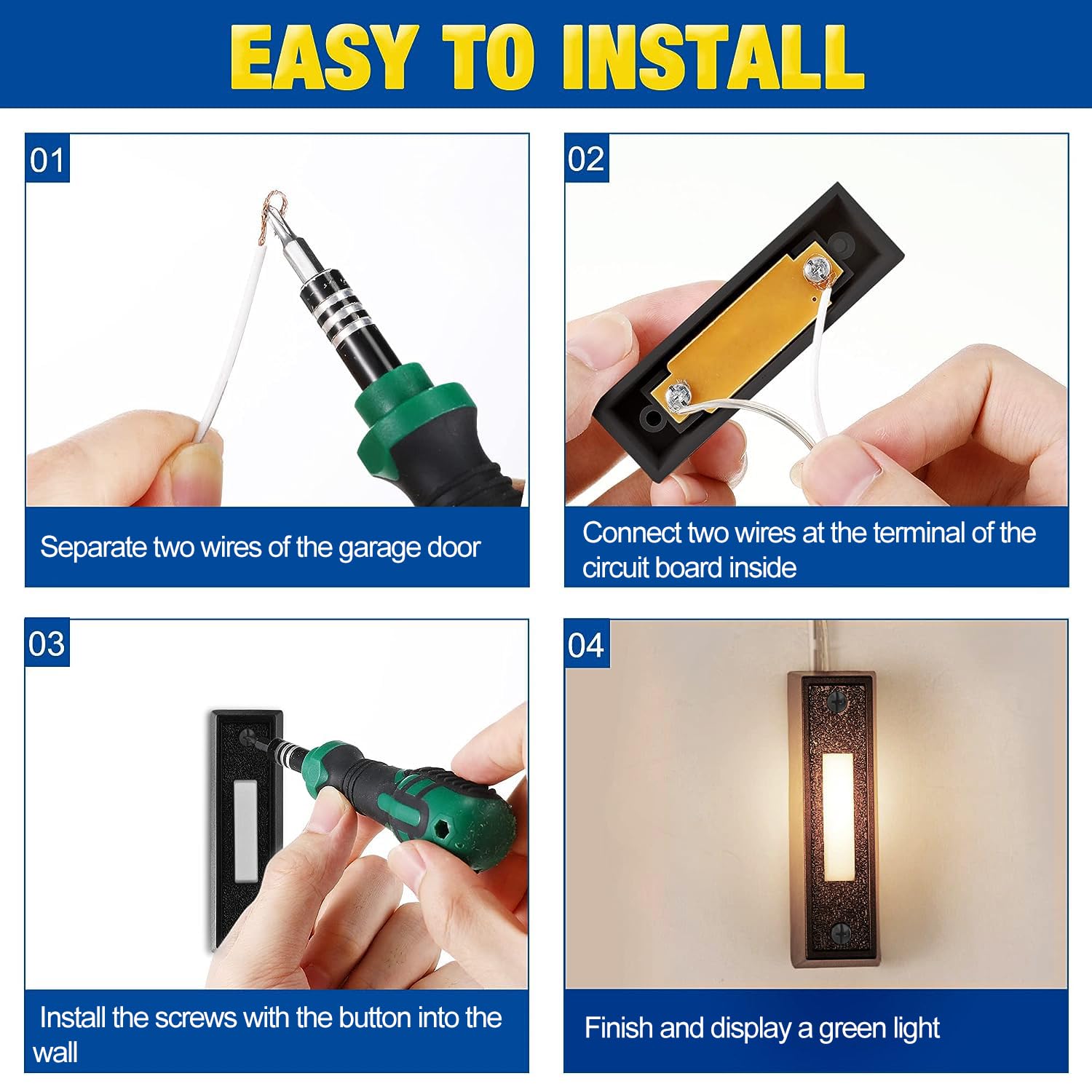 EASY TO INSTALL

01

Separate two wires of the garage door

02

Connect two wires at the terminal of the circuit board inside

03

Install the screws with the button into the wall

04

Finish and display a green light