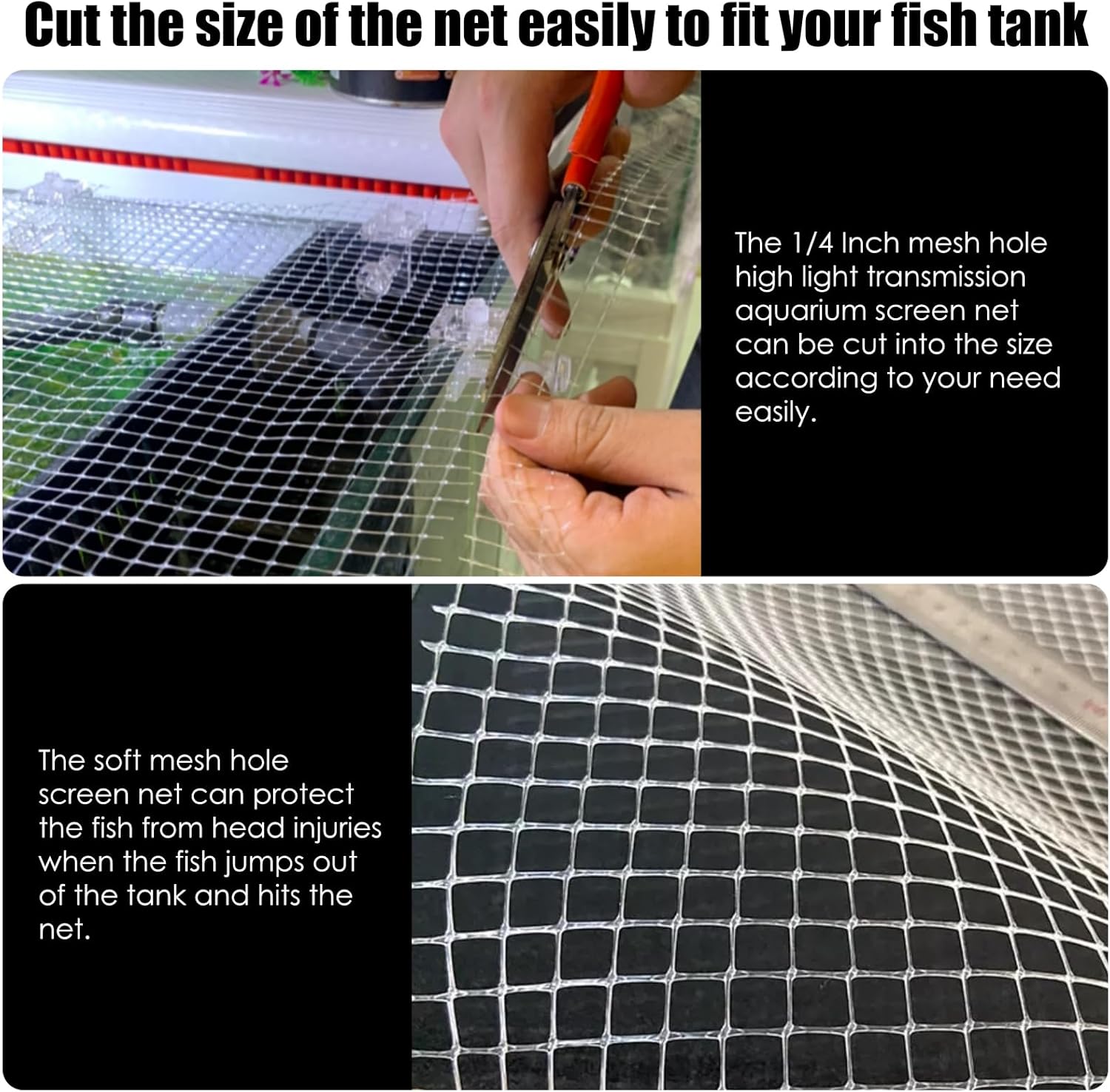 Cut the size of the net easily to fit your fish tank

The 1/4 Inch mesh hole high light transmission aquarium screen net can be cut into the size according to your need easily.

The soft mesh hole screen net can protect the fish from head injuries when the fish jumps out of the tank and hits the net.