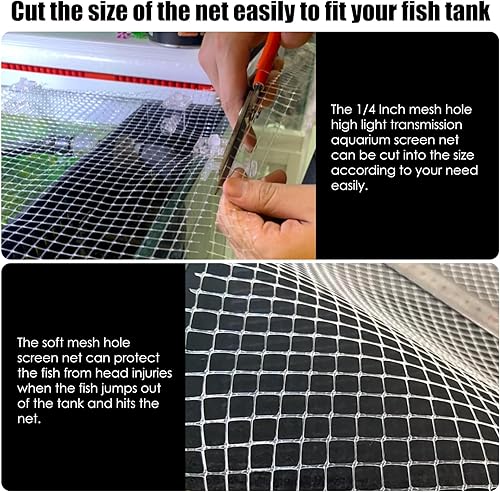 Cut the size of the net easily to fit your fish tank

The 1/4 Inch mesh hole high light transmission aquarium screen net can be cut into the size according to your need easily.

The soft mesh hole screen net can protect the fish from head injuries when the fish jumps out of the tank and hits the net.