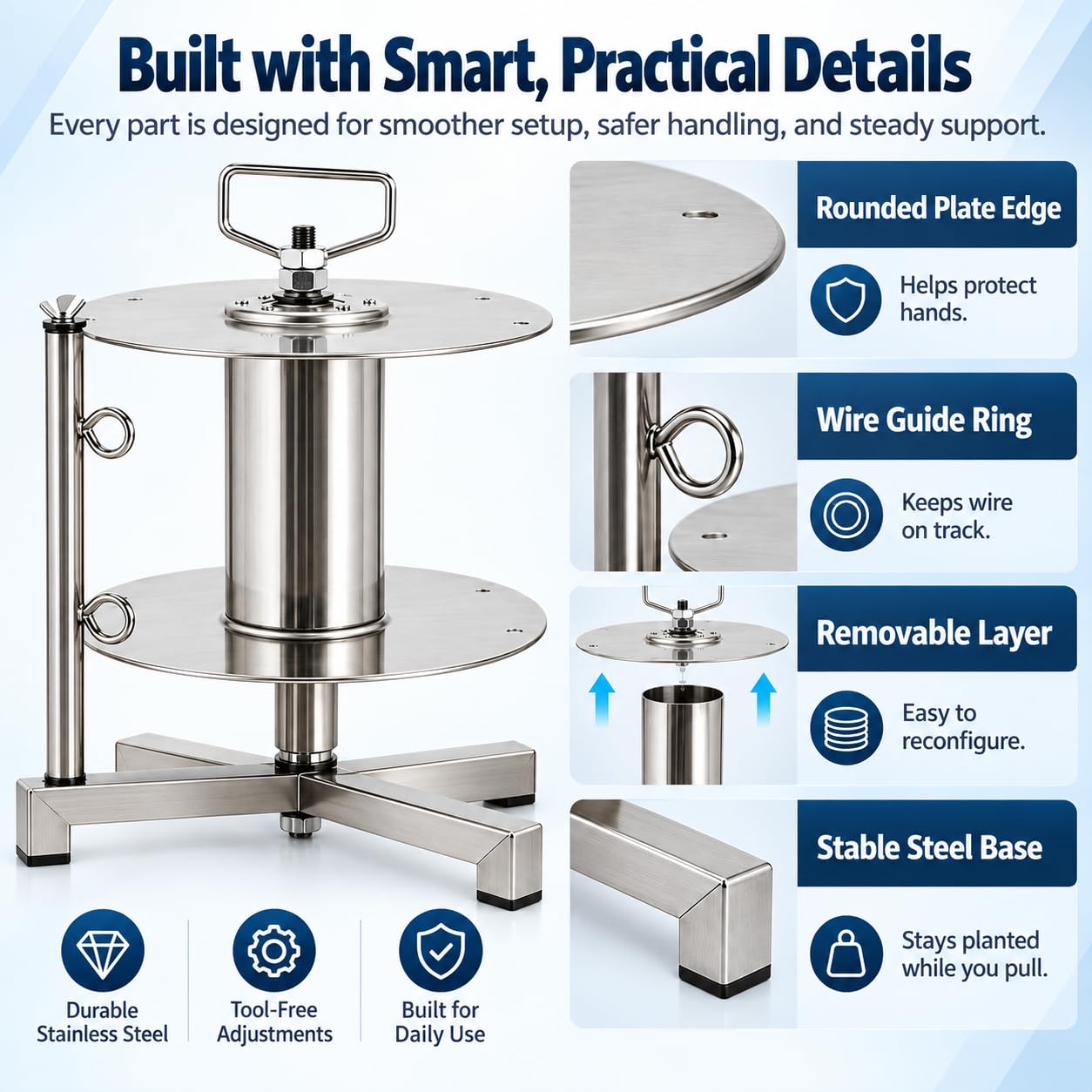 Built with Smart, Practical Details

Every part is designed for smoother setup, safer handling, and steady support.

Rounded Plate Edge

Helps protect hands.

Wire Guide Ring

Keeps wire on track.

Removable Layer

Easy to reconfigure.

Stable Steel Base

Stays planted while you pull.

Durable Stainless Steel

Tool-Free Adjustments

Built for Daily Use