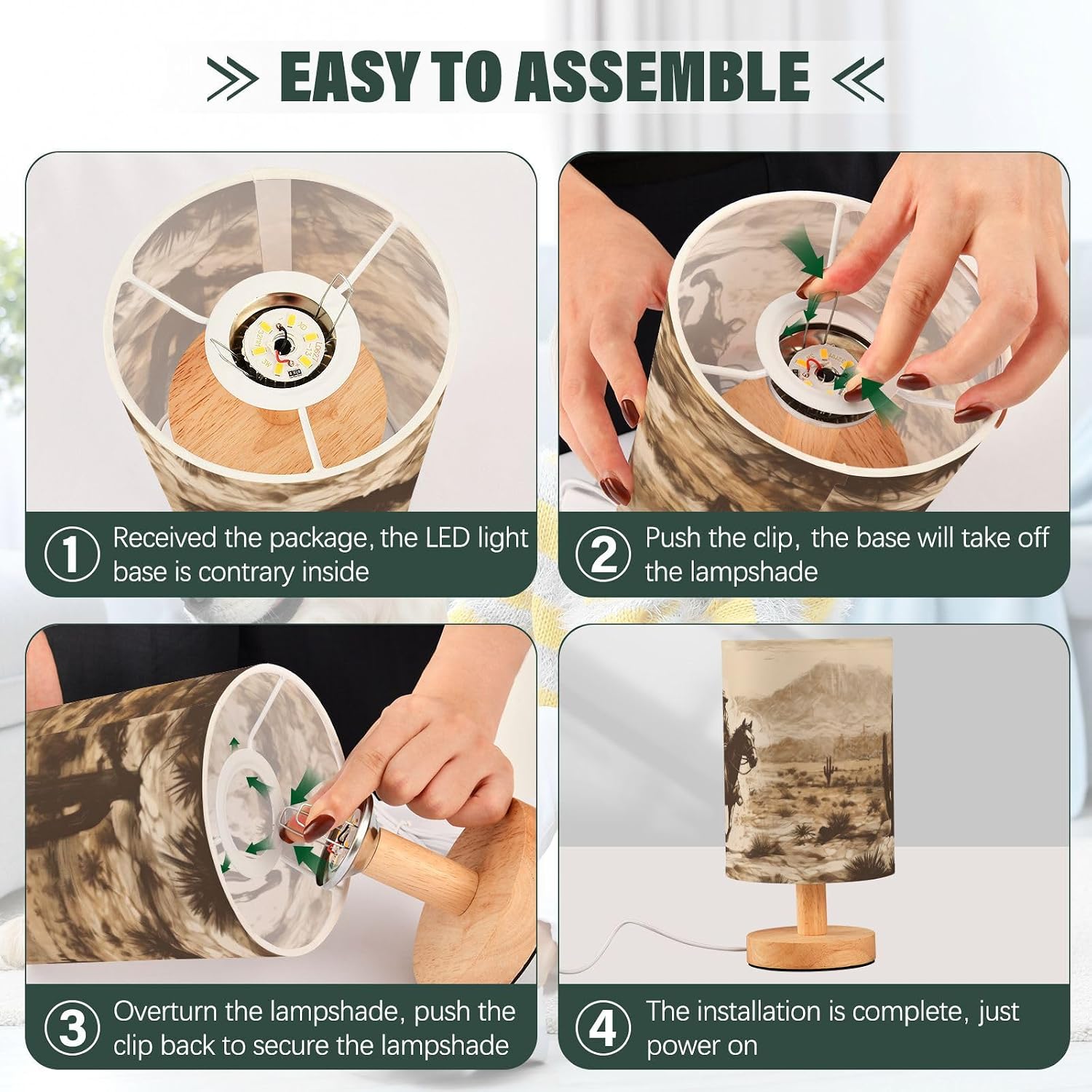 EASY TO ASSEMBLE

1 Received the package, the LED light base is contrary inside

2 Push the clip, the base will take off the lampshade

3 Overturn the lampshade, push the clip back to secure the lampshade

4 The installation is complete, just power on