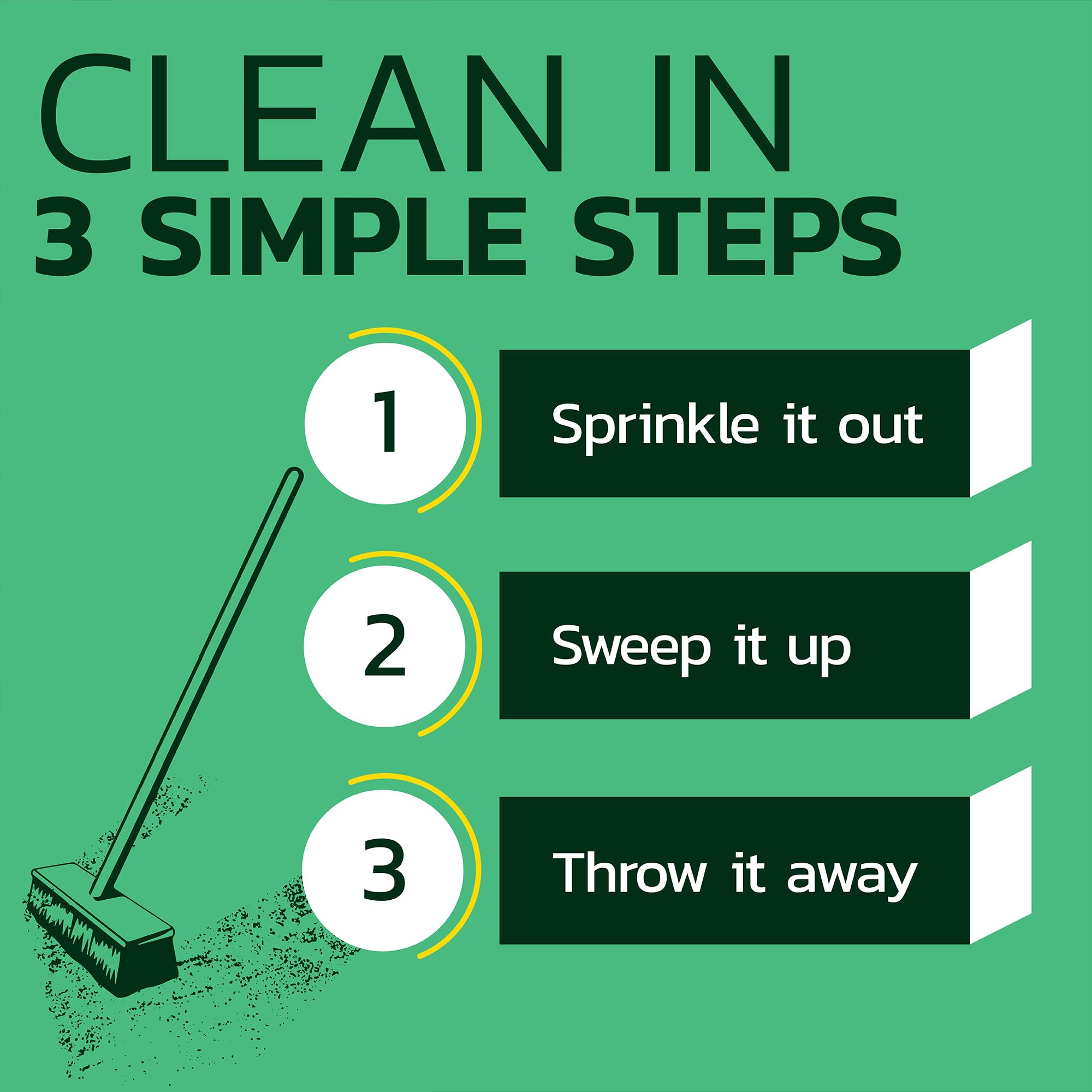 CLEAN IN
3 SIMPLE STEPS

1 Sprinkle it out

2 Sweep it up

3 Throw it away