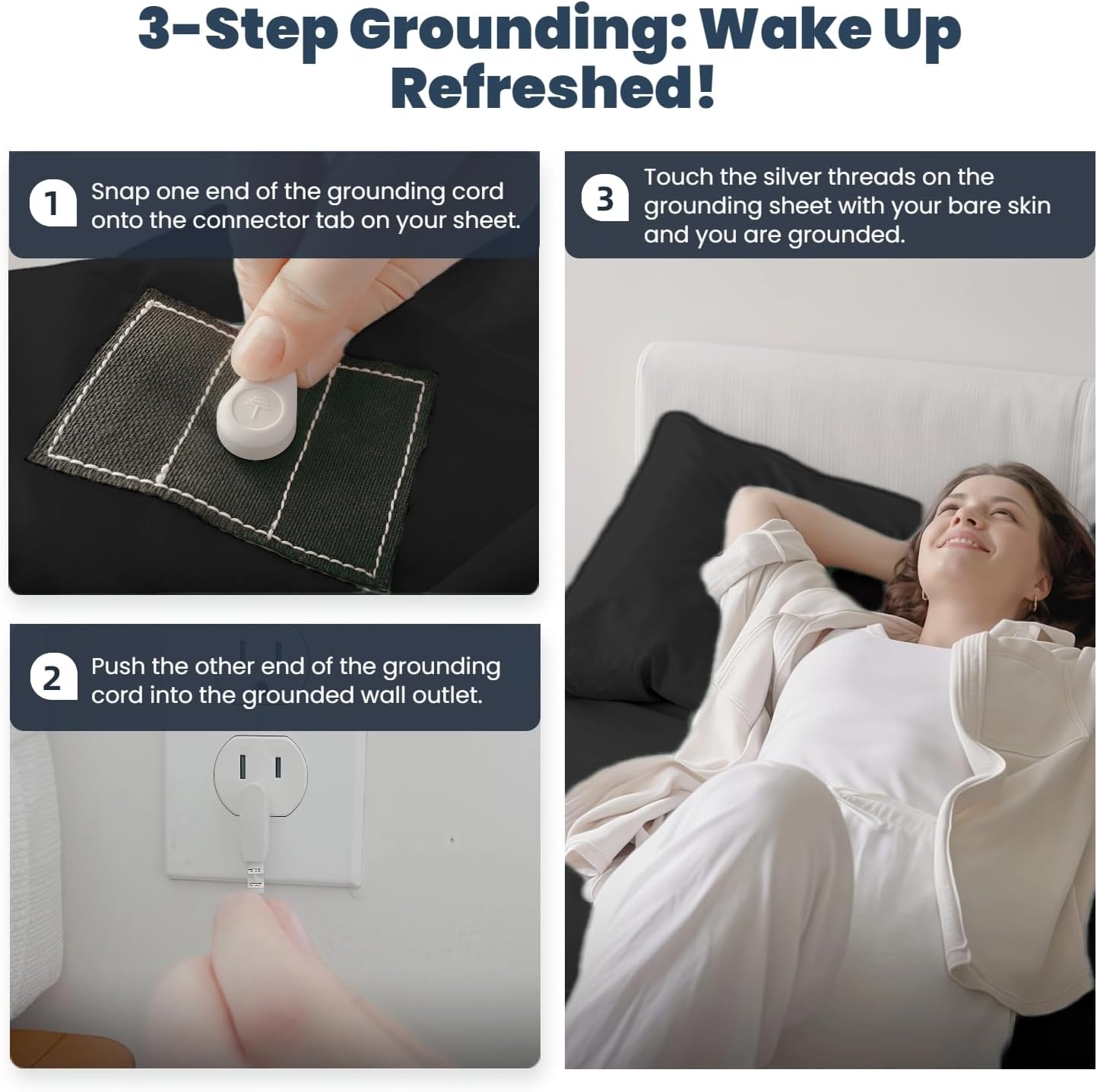 3-Step Grounding: Wake Up Refreshed!

1 Snap one end of the grounding cord onto the connector tab on your sheet.

2 Push the other end of the grounding cord into the grounded wall outlet.

3 Touch the silver threads on the grounding sheet with your bare skin and you are grounded.