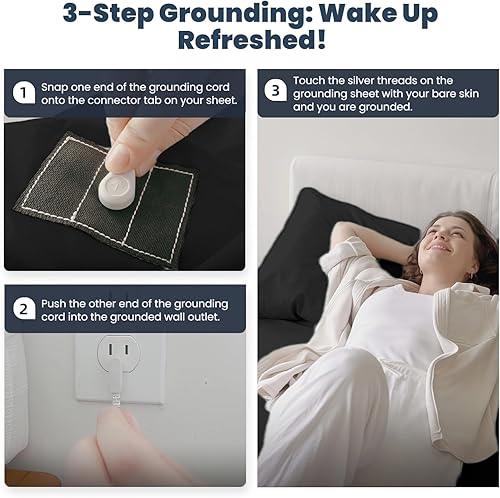 3-Step Grounding: Wake Up Refreshed!

1 Snap one end of the grounding cord onto the connector tab on your sheet.

2 Push the other end of the grounding cord into the grounded wall outlet.

3 Touch the silver threads on the grounding sheet with your bare skin and you are grounded.