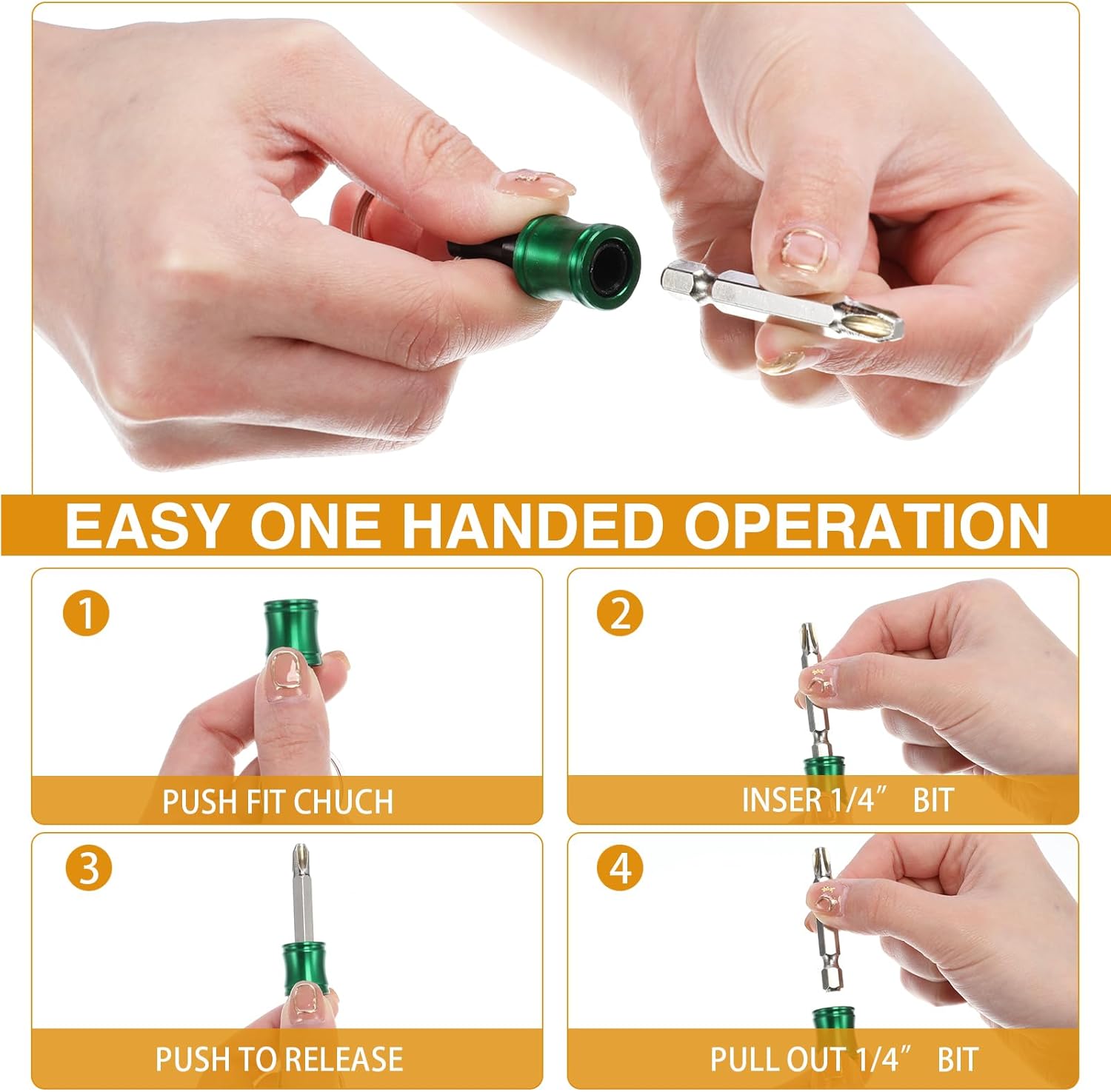 EASY ONE HANDED OPERATION

1

PUSH FIT CHUCH

2

INSER 1/4” BIT

3

PUSH TO RELEASE

4

PULL OUT 1/4” BIT