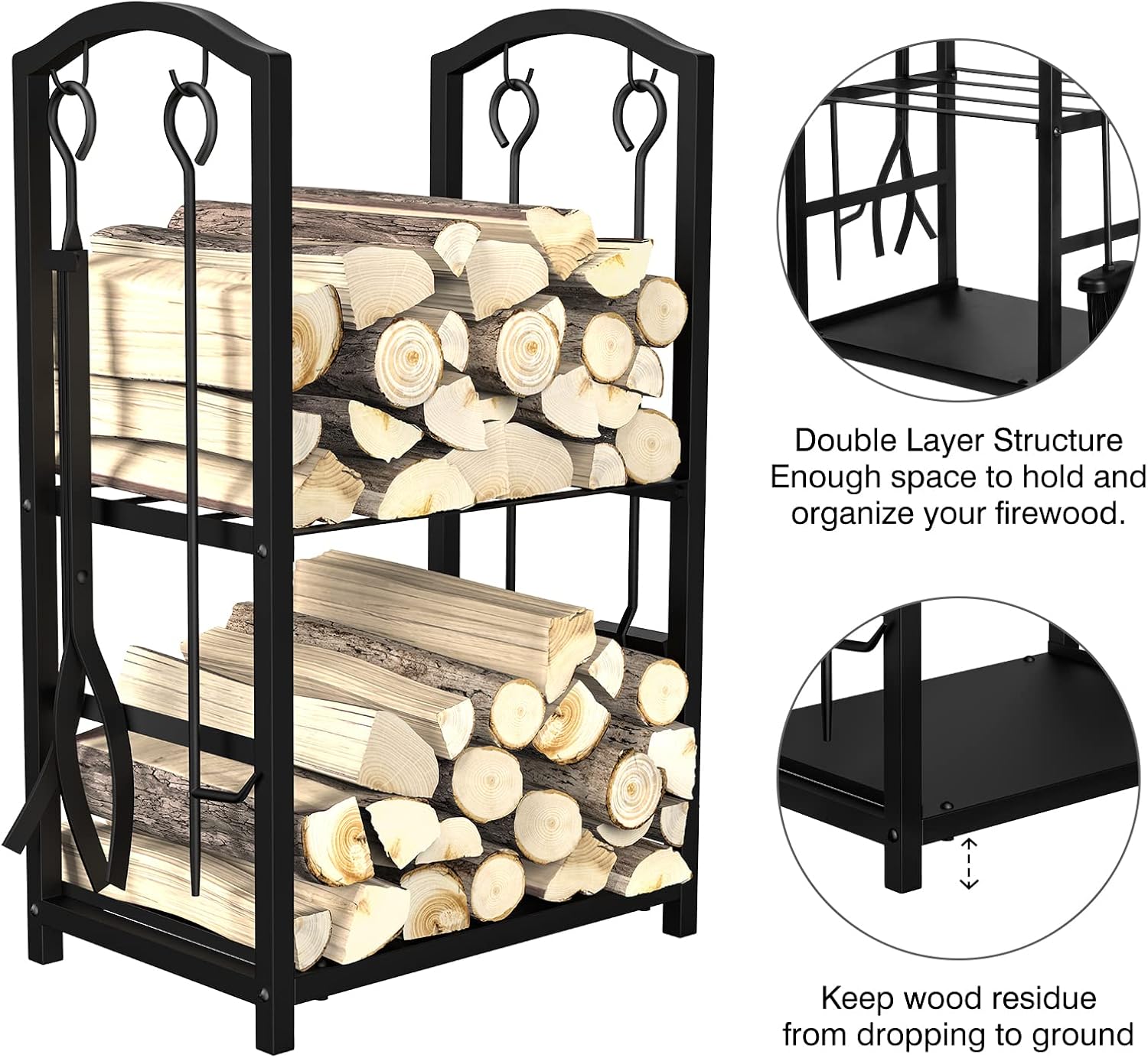 Double Layer Structure
Enough space to hold and organize your firewood.

Keep wood residue from dropping to ground