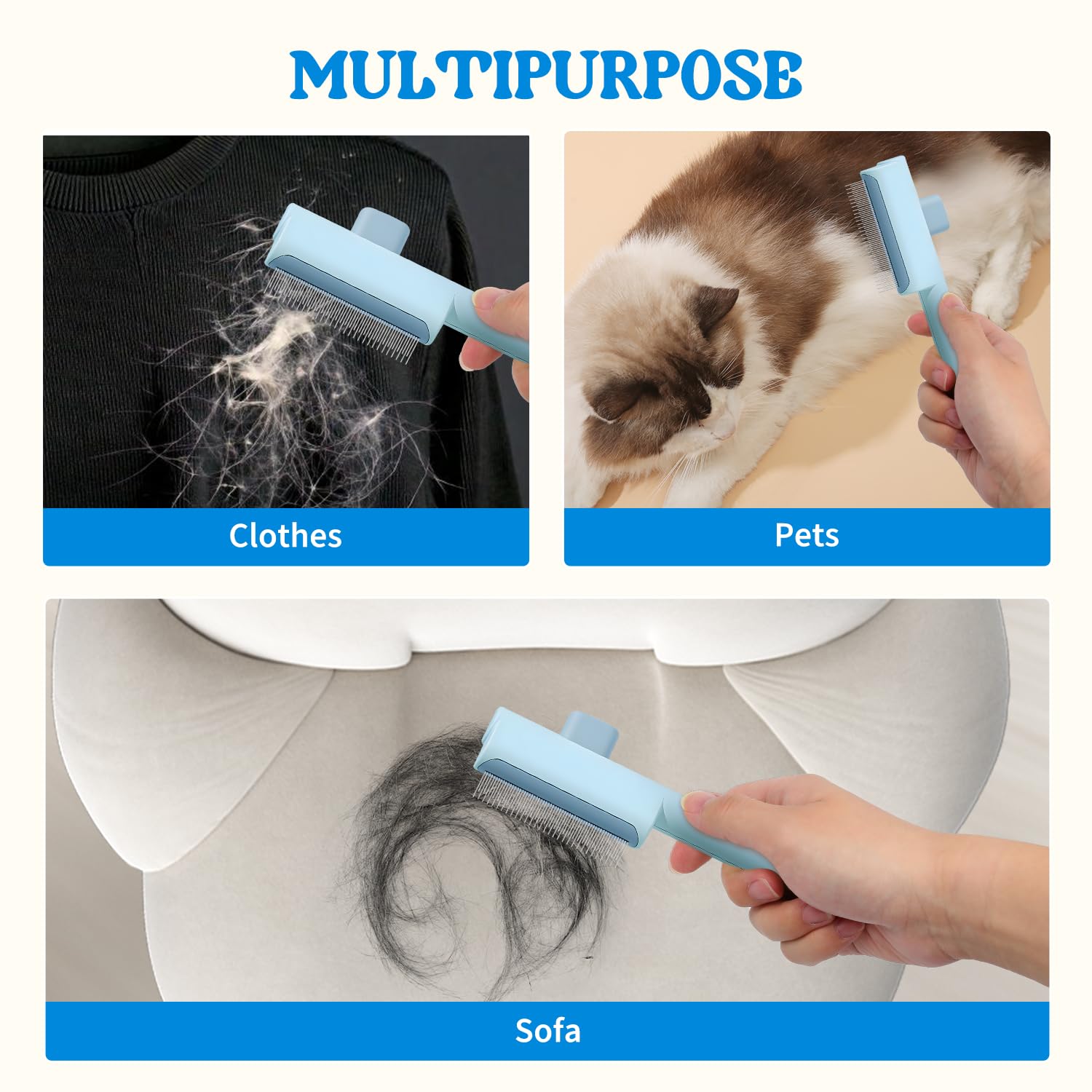 MULTIPURPOSE

Clothes

Pets

Sofa