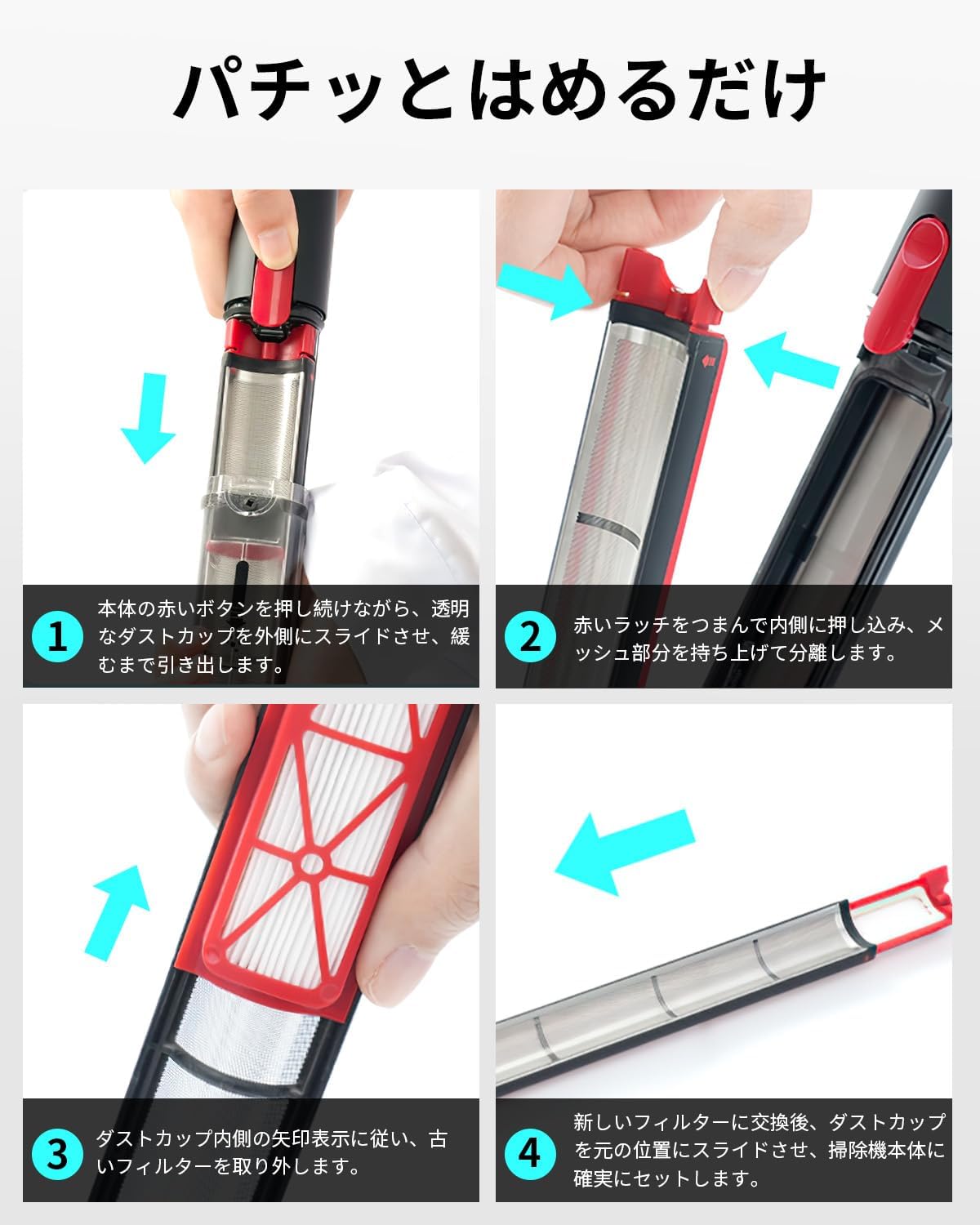 パチッとはめるだけ

1 本体の赤いボタンを押し続けながら、透明なダストカップを外側にスライドさせ、緩むまで引き出します。

2 赤いラッチをつまんで内側に押し込み、メッシュ部分を持ち上げて分離します。

3 ダストカップ内側の矢印表示に従い、古いフィルターを取り外します。

4 新しいフィルターに交換後、ダストカップを元の位置にスライドさせ、掃除機本体に確実にセットします。