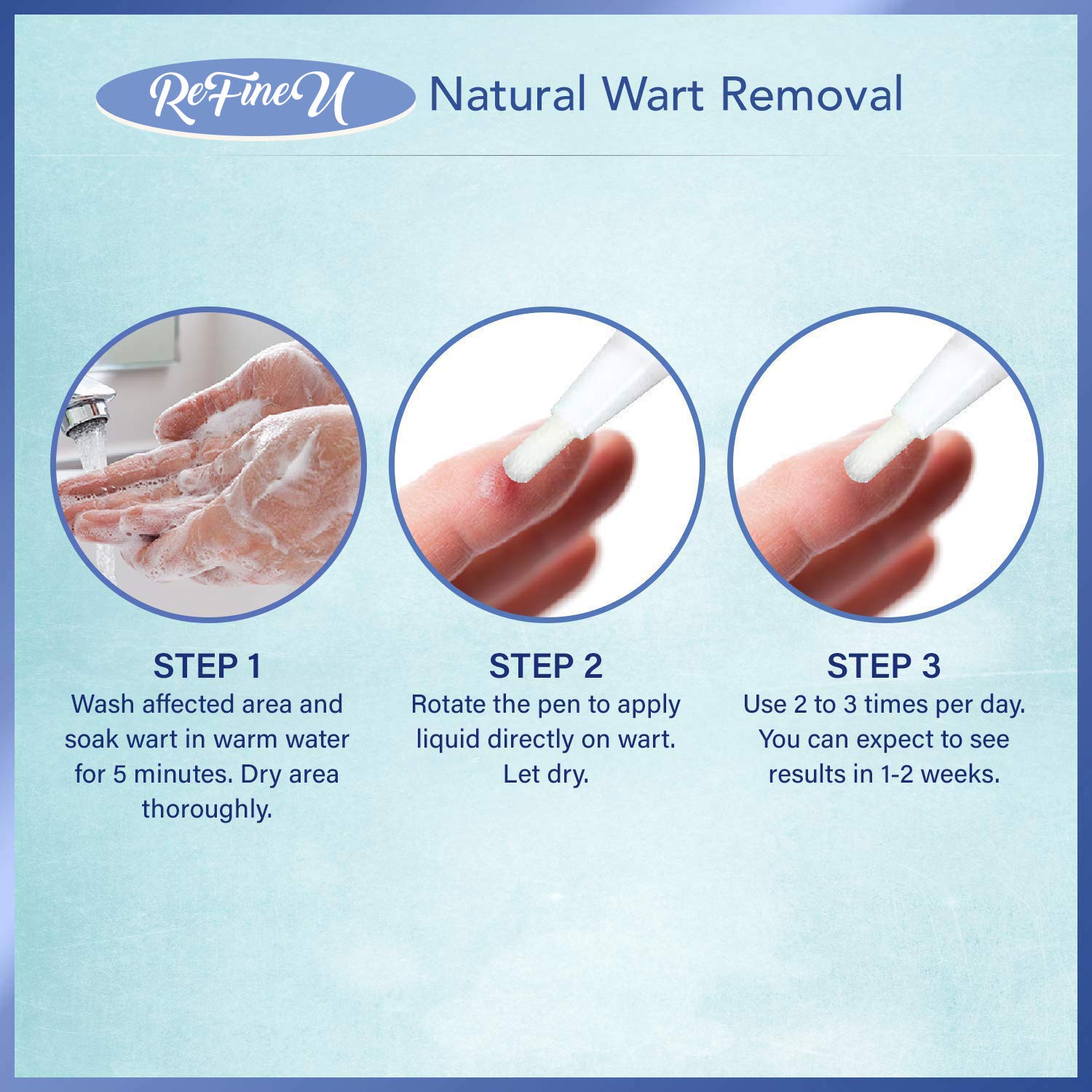 ReFineU Natural Wart Removal

STEP 1
Wash affected area and soak wart in warm water for 5 minutes. Dry area thoroughly.

STEP 2
Rotate the pen to apply liquid directly on wart. Let dry.

STEP 3
Use 2 to 3 times per day. You can expect to see results in 1-2 weeks.