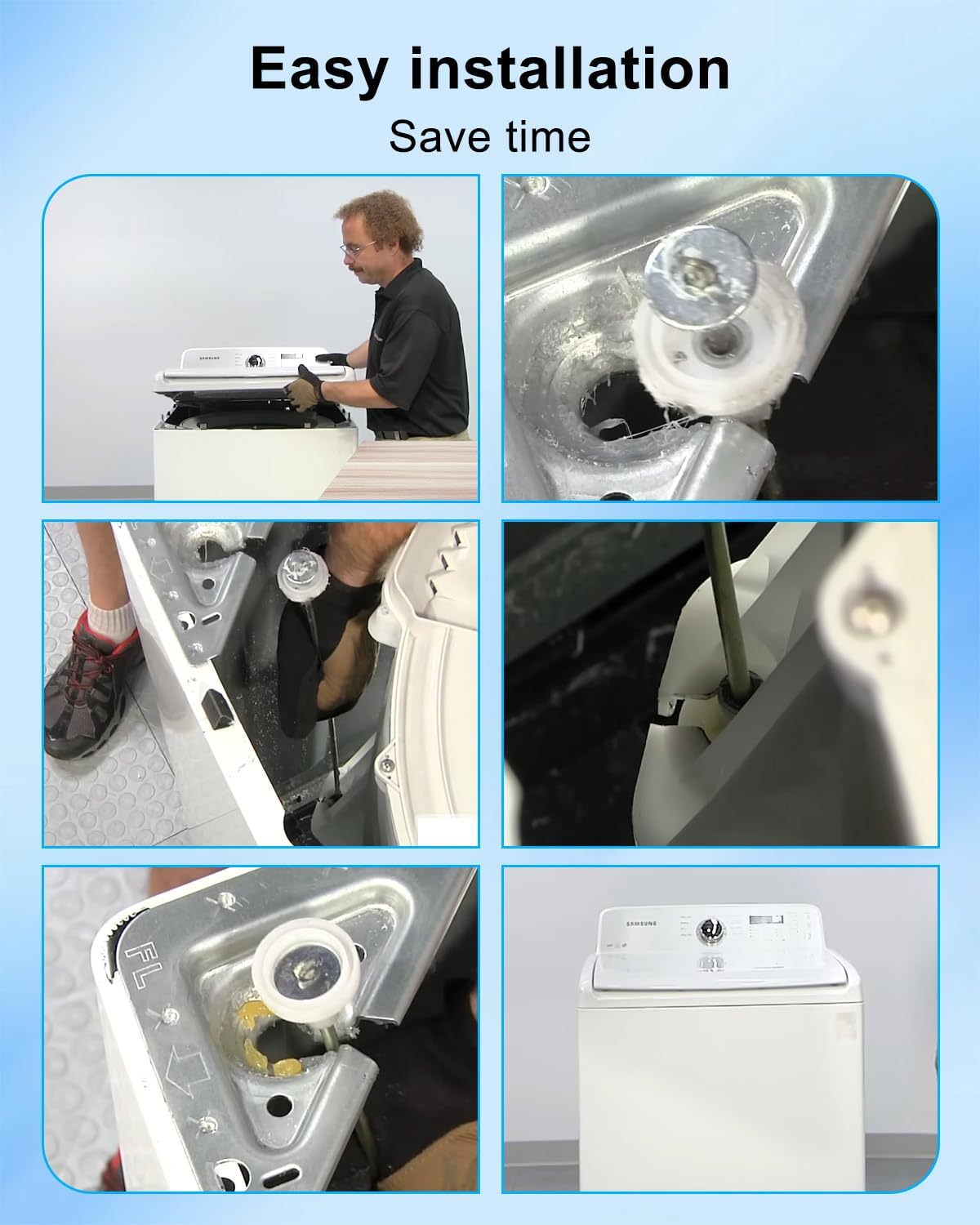 Easy installation
Save time

SAMSUNG

FL

SAMSUNG