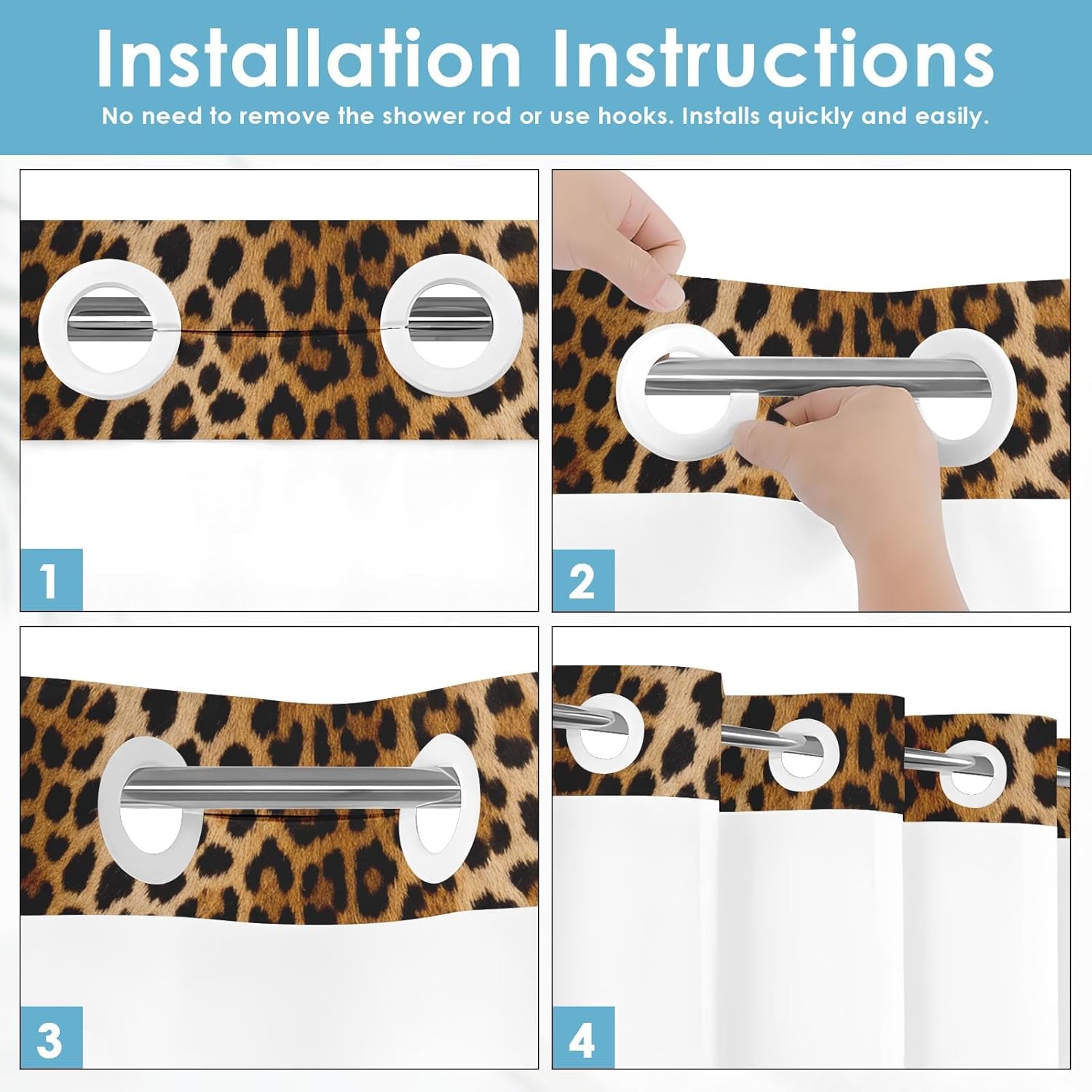 Installation Instructions

No need to remove the shower rod or use hooks. Installs quickly and easily.

1

2

3

4