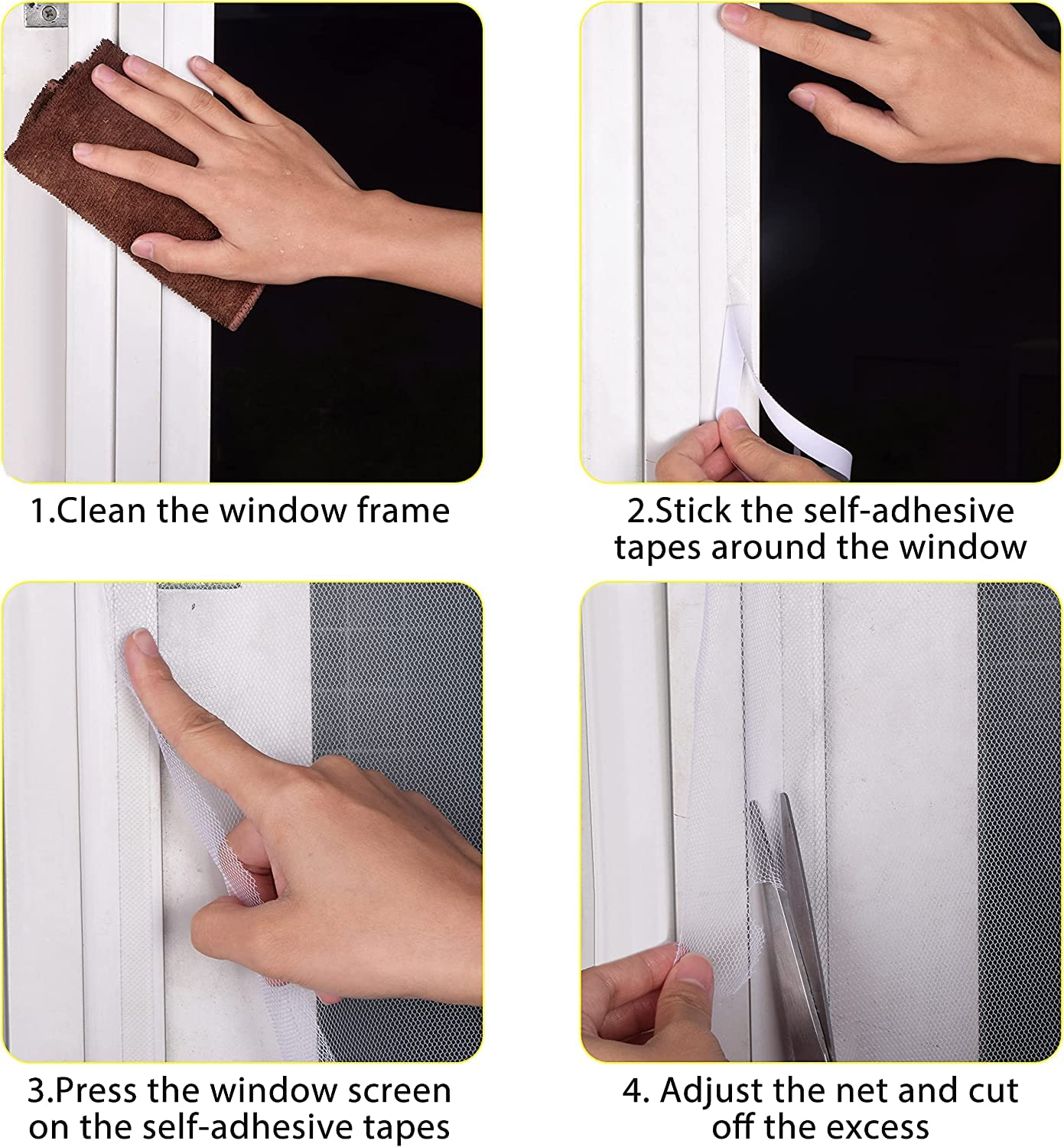 1.Clean the window frame

2.Stick the self-adhesive tapes around the window

3.Press the window screen on the self-adhesive tapes

4. Adjust the net and cut off the excess