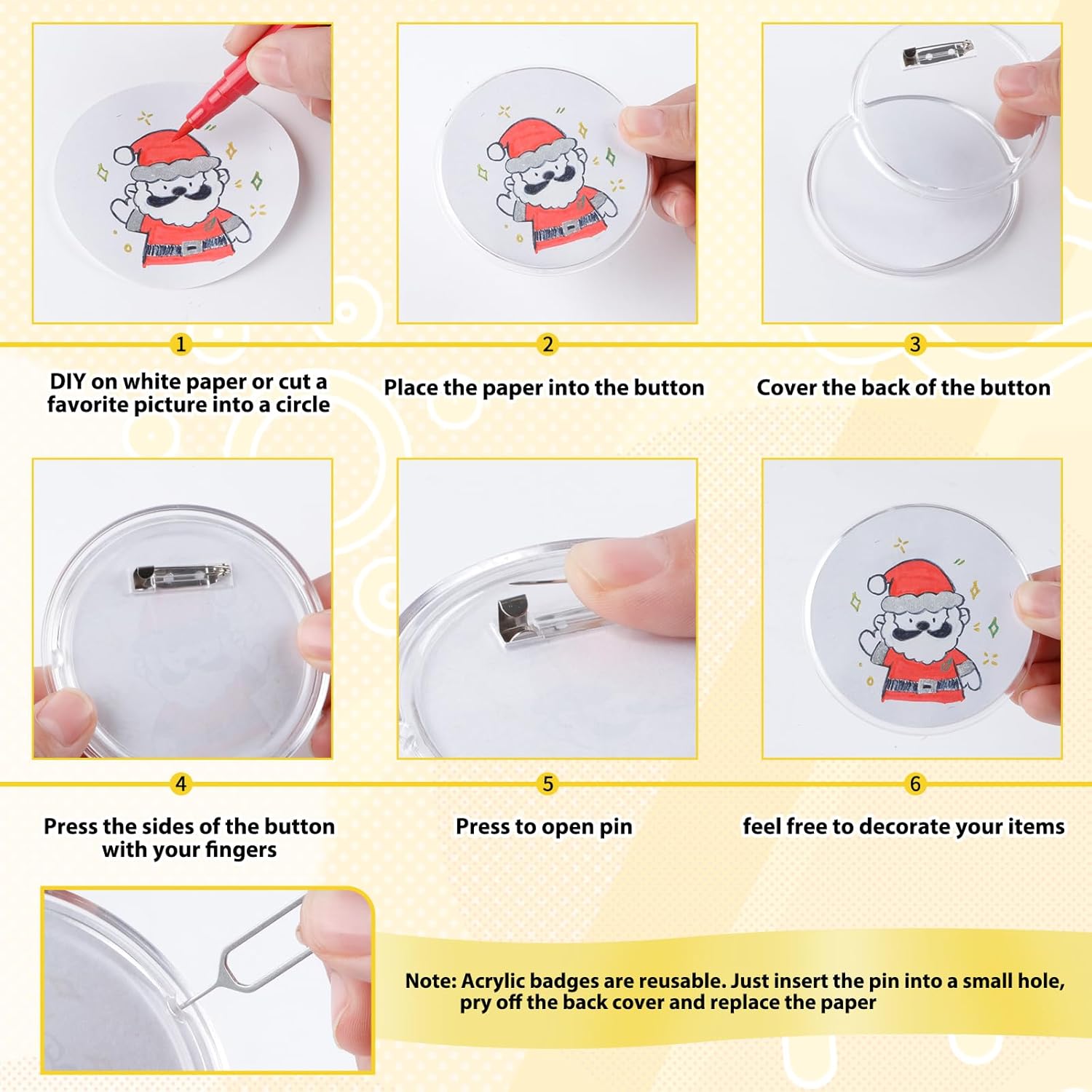 1
DIY on white paper or cut a favorite picture into a circle

2
Place the paper into the button

3
Cover the back of the button

4
Press the sides of the button with your fingers

5
Press to open pin

6
feel free to decorate your items

Note: Acrylic badges are reusable. Just insert the pin into a small hole, pry off the back cover and replace the paper