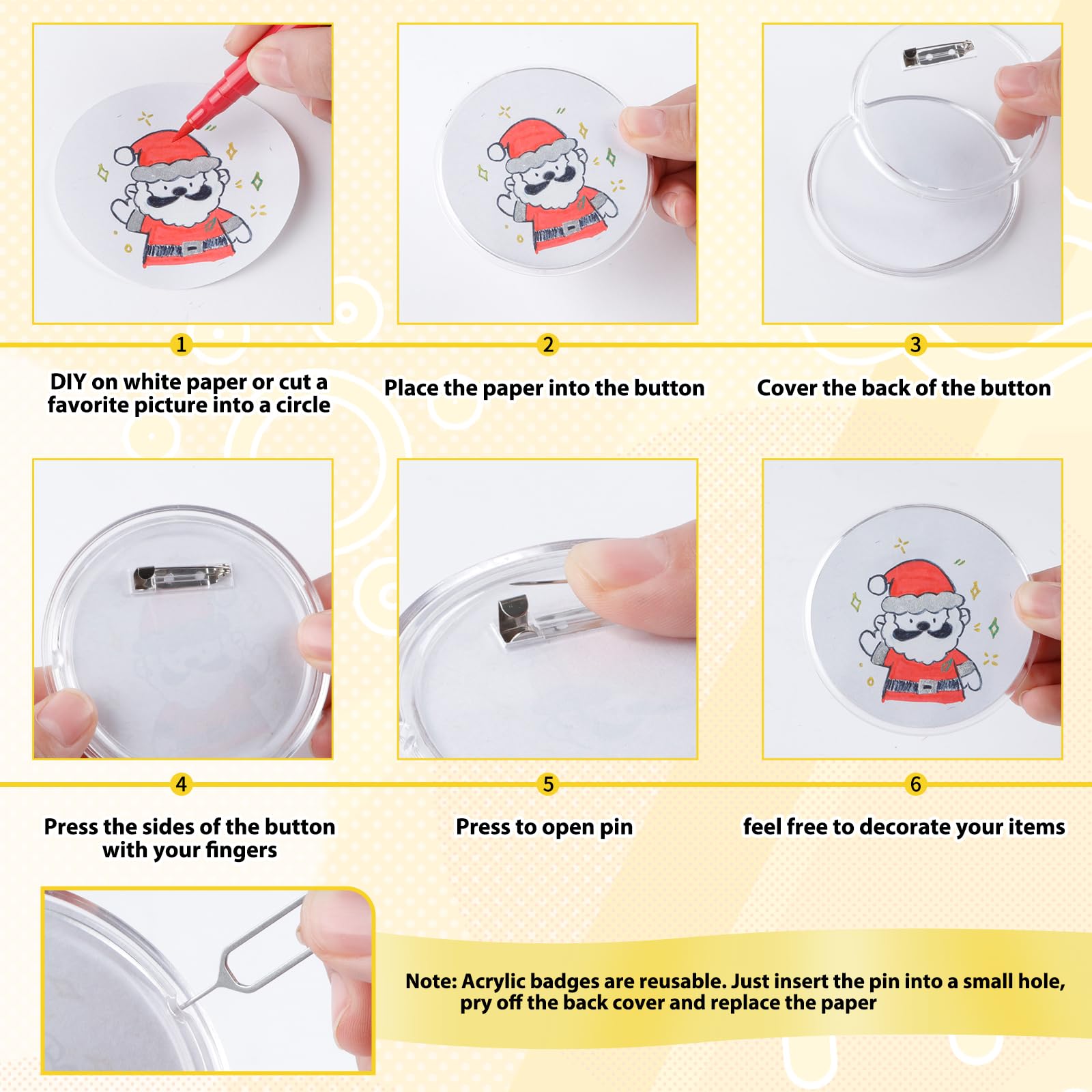 1

DIY on white paper or cut a favorite picture into a circle

2

Place the paper into the button

3

Cover the back of the button

4

Press the sides of the button with your fingers

5

Press to open pin

6

feel free to decorate your items

Note: Acrylic badges are reusable. Just insert the pin into a small hole, pry off the back cover and replace the paper