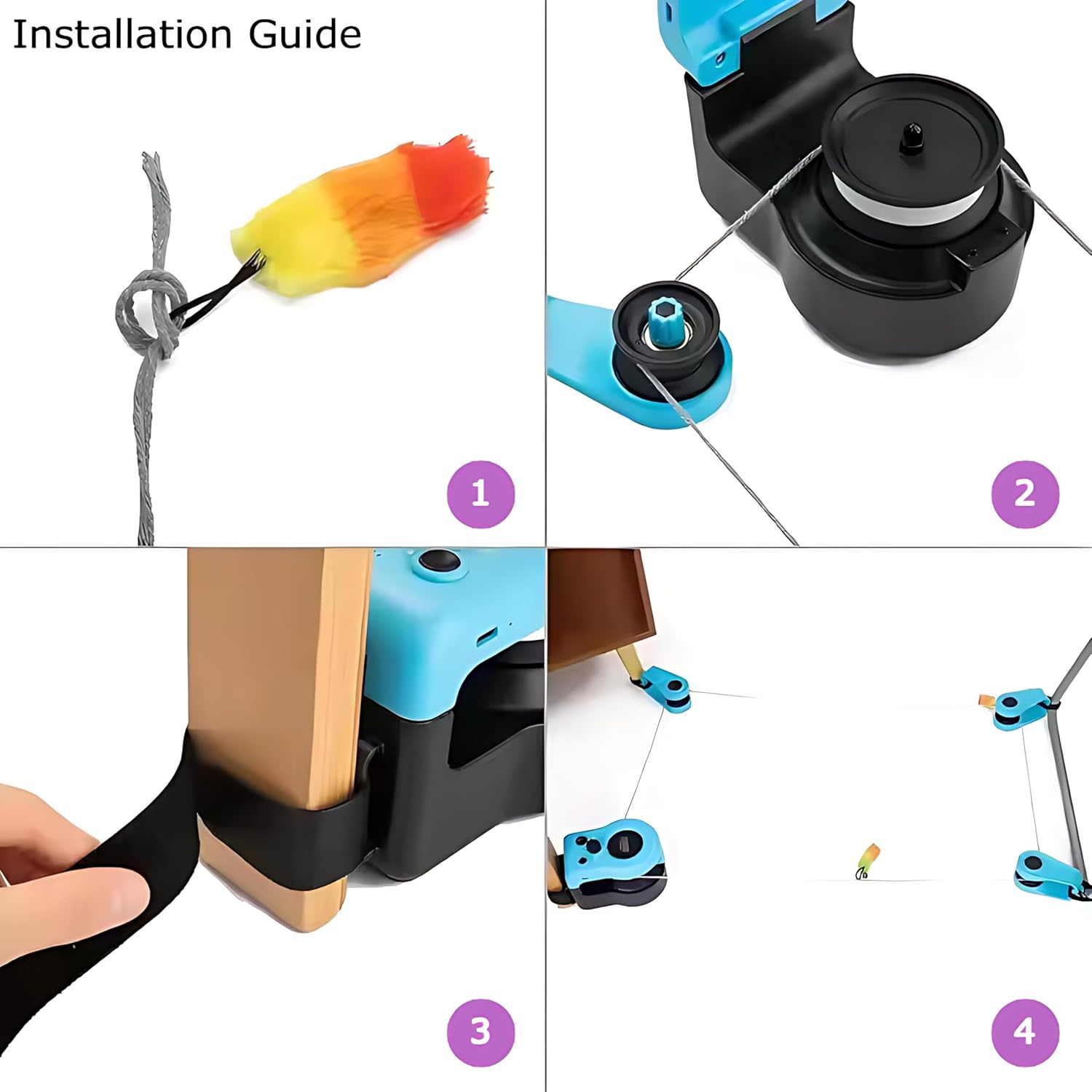 Installation Guide

1

2

3

4