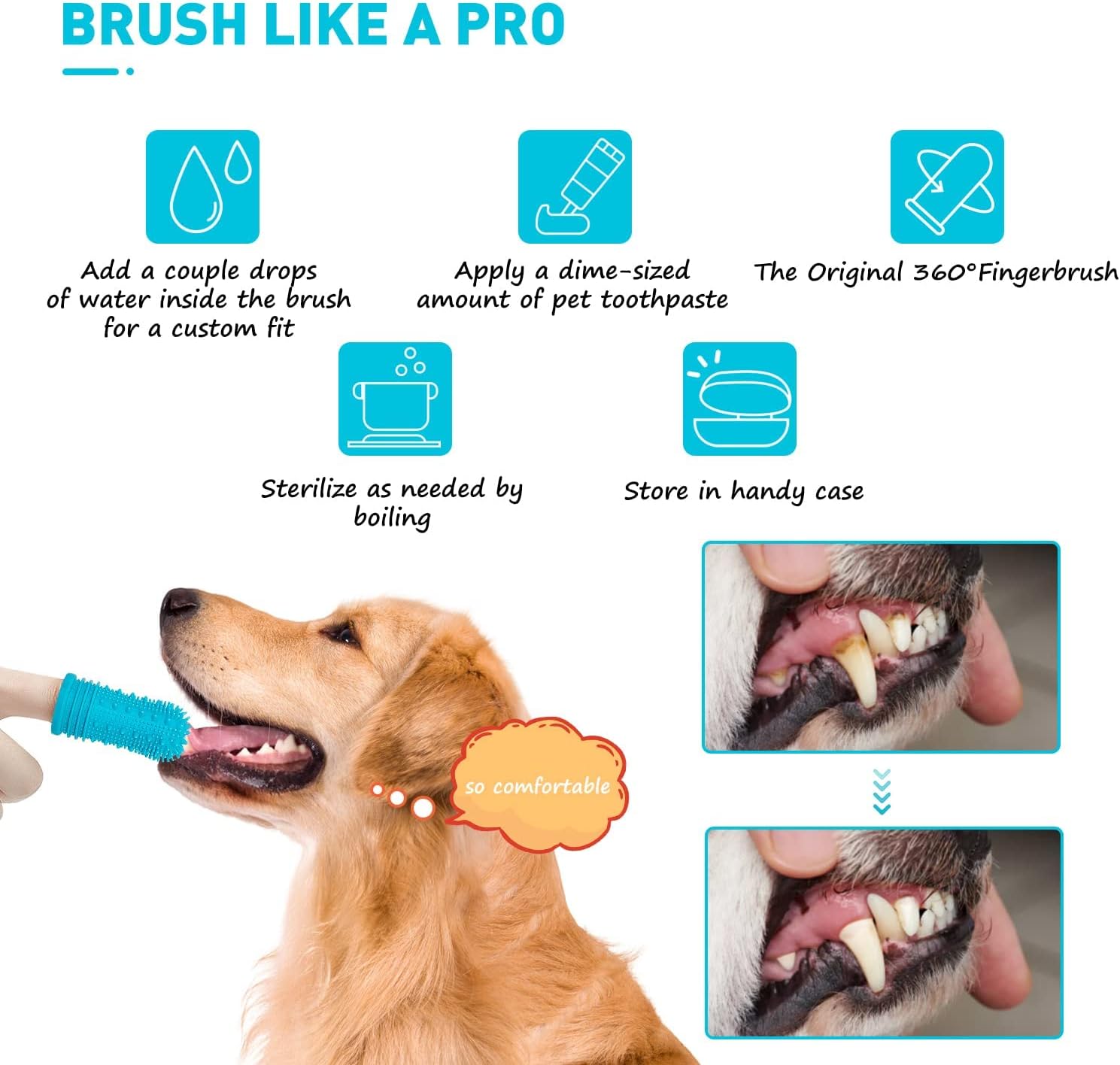 BRUSH LIKE A PRO

Add a couple drops of water inside the brush for a custom fit

Apply a dime-sized amount of pet toothpaste

The Original 360°Fingerbrush

Sterilize as needed by boiling

Store in handy case

so comfortable