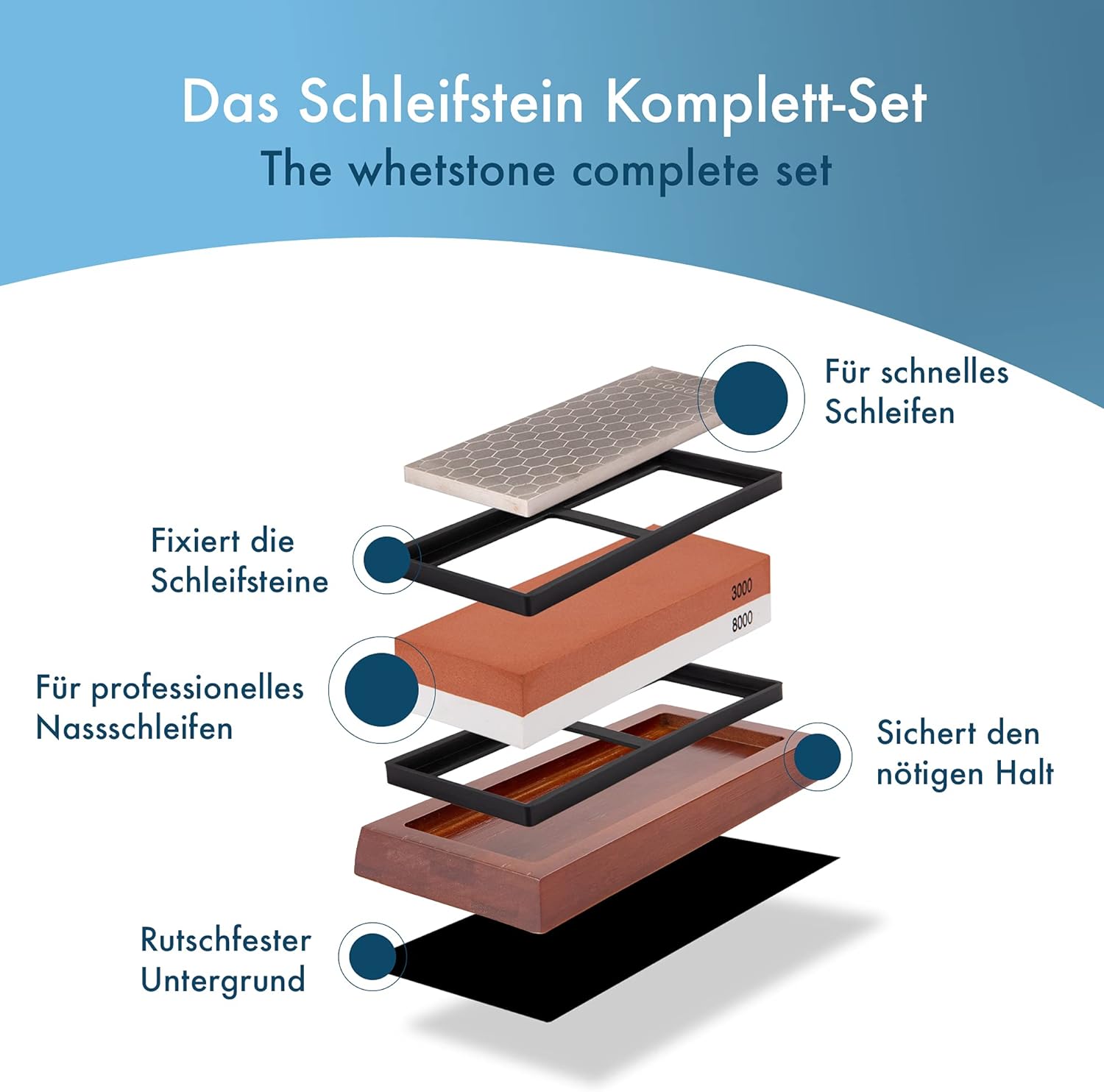 Das Schleifstein Komplett-Set
The whetstone complete set

Für schnelles Schleifen

1000

Fixiert die Schleifsteine

3000
8000

Für professionelles Nassschleifen

Sichert den nötigen Halt

Rutschfester Untergrund