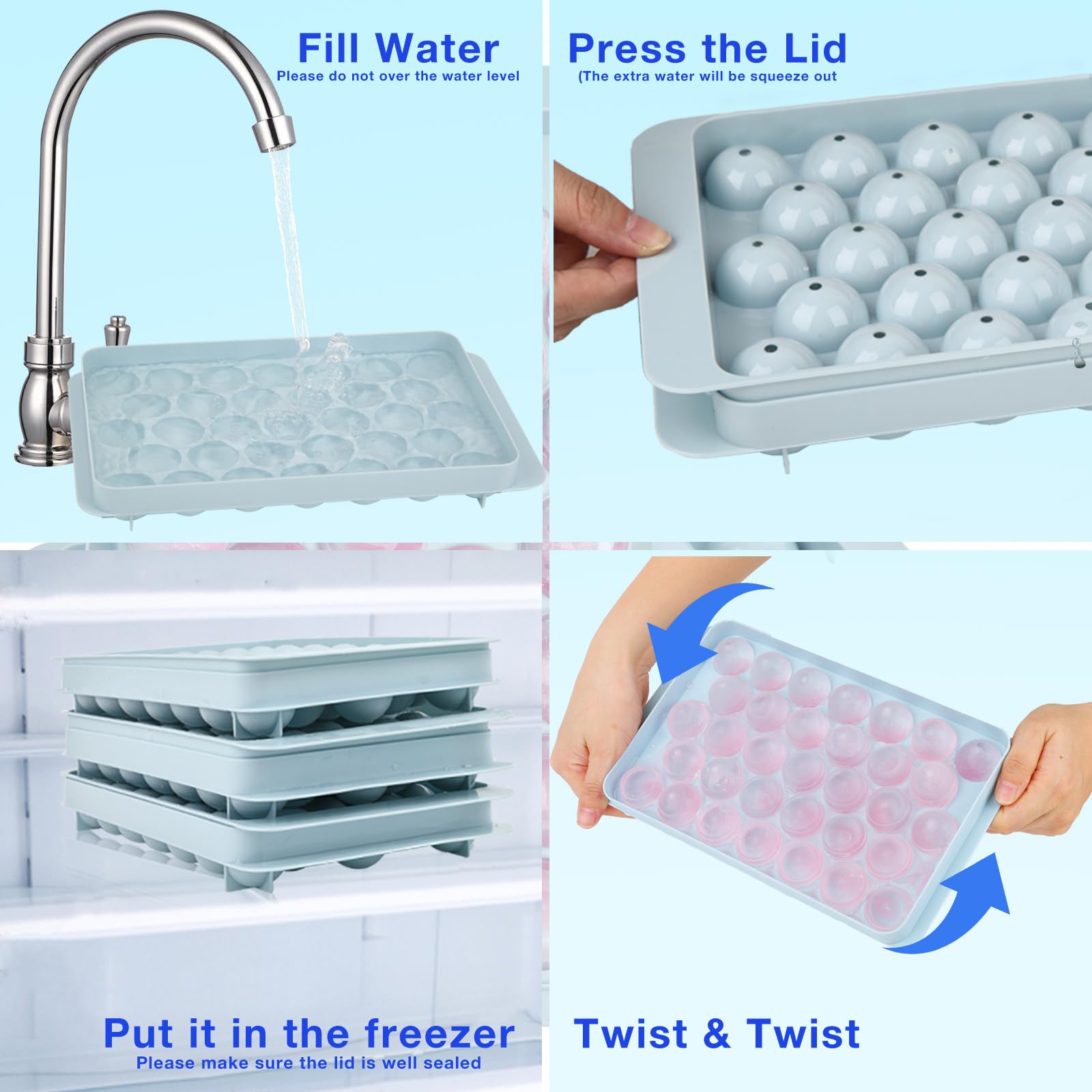 Fill Water
Please do not over the water level

Press the Lid
(The extra water will be squeeze out

Put it in the freezer
Please make sure the lid is well sealed

Twist & Twist