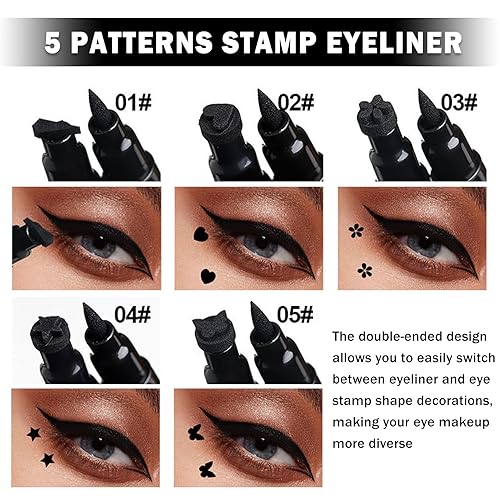 5 PATTERNS STAMP EYELINER

01#

02#

03#

04#

05#

The double-ended design allows you to easily switch between eyeliner and eye stamp shape decorations, making your eye makeup more diverse