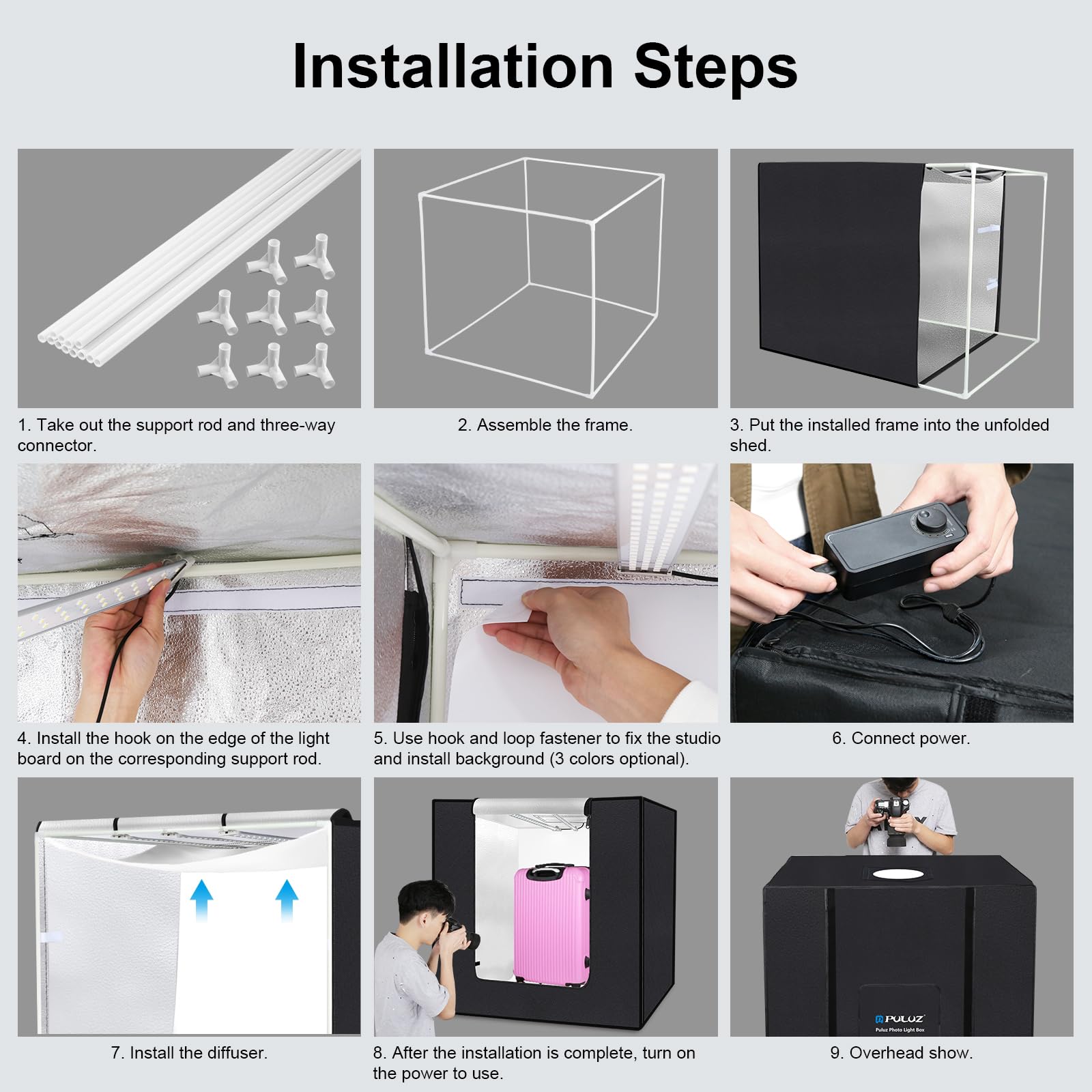 Installation Steps

1. Take out the support rod and three-way connector.

2. Assemble the frame.

3. Put the installed frame into the unfolded shed.

4. Install the hook on the edge of the light board on the corresponding support rod.

5. Use hook and loop fastener to fix the studio and install background (3 colors optional).

6. Connect power.

7. Install the diffuser.

8. After the installation is complete, turn on the power to use.

PULUZ
Puluz Photo Light Box

9. Overhead show.