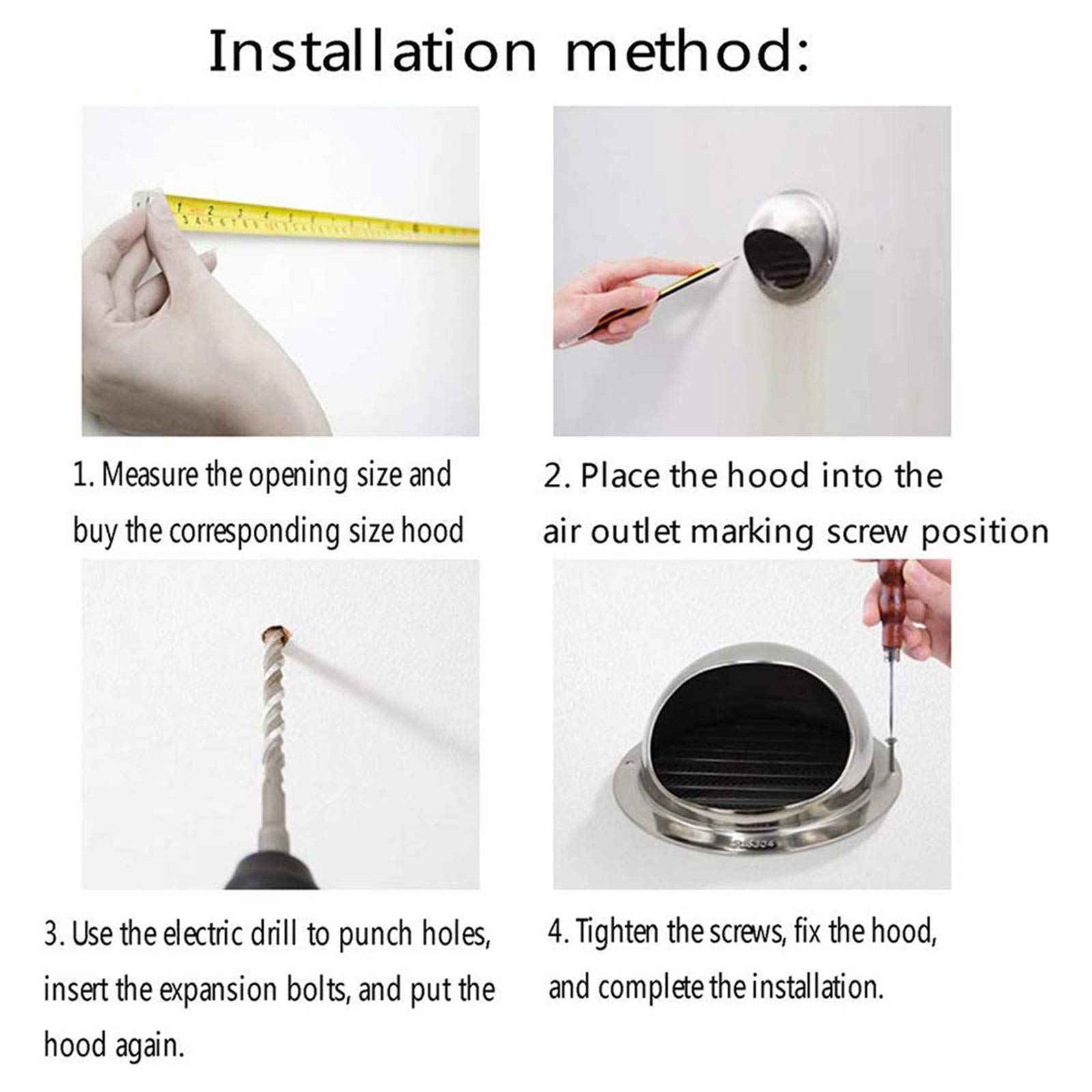 Installation method:

1. Measure the opening size and buy the corresponding size hood

2. Place the hood into the air outlet marking screw position

3. Use the electric drill to punch holes, insert the expansion bolts, and put the hood again.

4. Tighten the screws, fix the hood, and complete the installation.