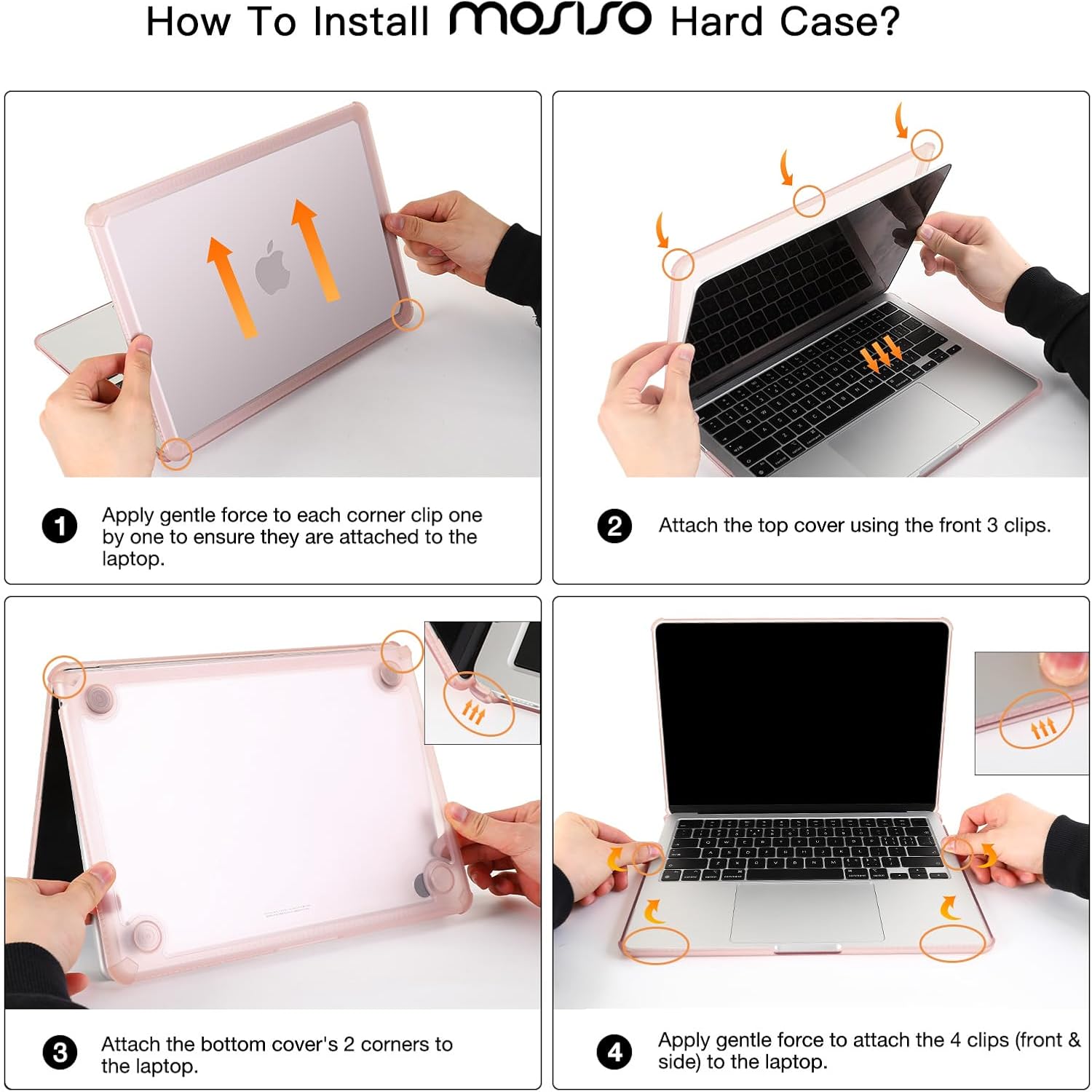 How To Install MOSISO Hard Case?

1 Apply gentle force to each corner clip one by one to ensure they are attached to the laptop.

2 Attach the top cover using the front 3 clips.

3 Attach the bottom cover's 2 corners to the laptop.

4 Apply gentle force to attach the 4 clips (front & side) to the laptop.