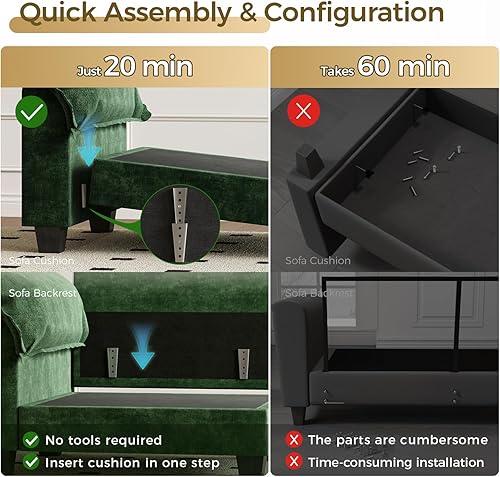 Quick Assembly & Configuration

Just 20 min

Sofa Cushion

Sofa Backrest

No tools required

Insert cushion in one step

Takes 60 min

Sofa Cushion

Sofa Backrest

The parts are cumbersome

Time-consuming installation