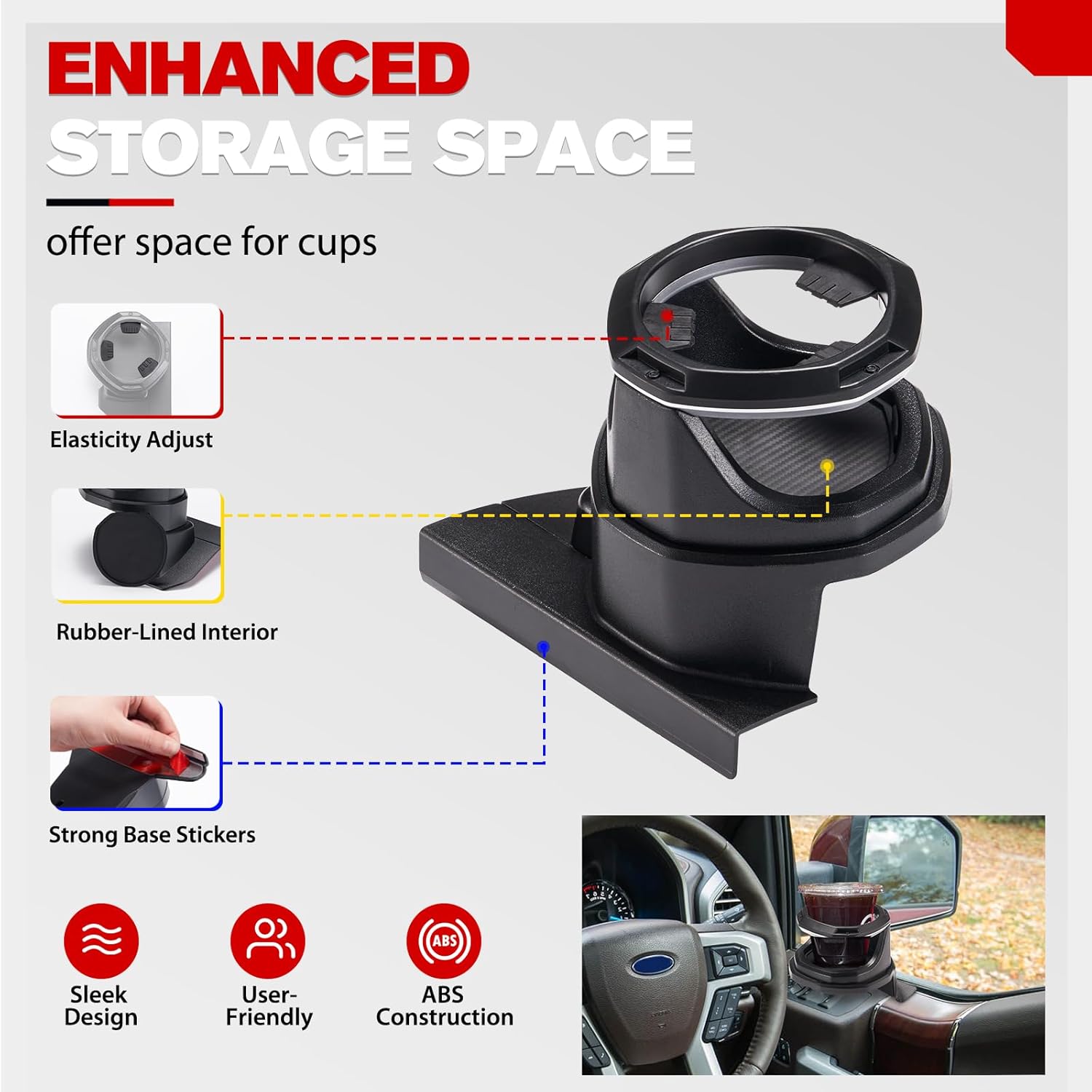 ENHANCED
STORAGE SPACE

offer space for cups

Elasticity Adjust

Rubber-Lined Interior

Strong Base Stickers

Sleek Design

User-Friendly

ABS

ABS Construction