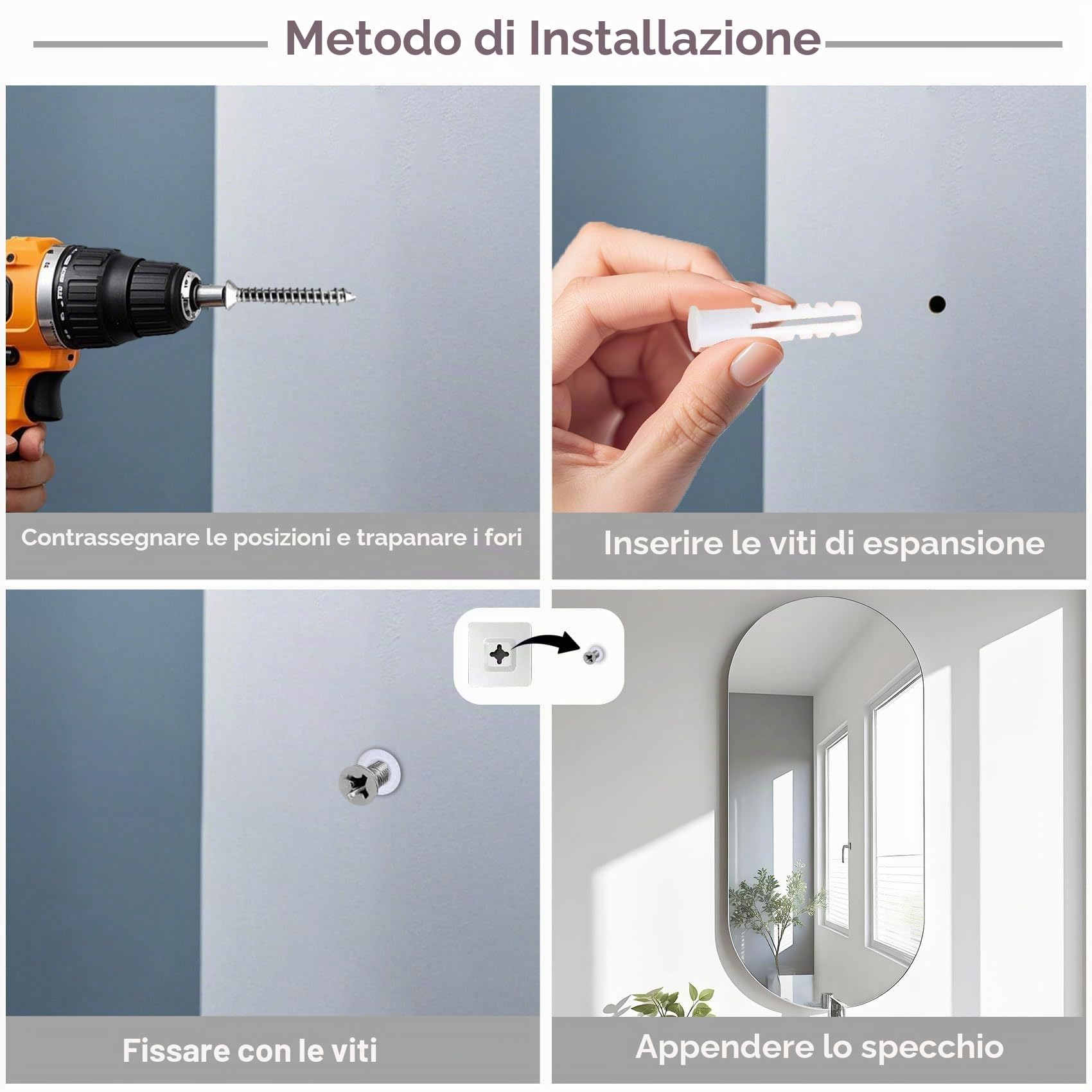 Metodo di Installazione

Contrassegnare le posizioni e trapanare i fori

Inserire le viti di espansione

Fissare con le viti

Appendere lo specchio