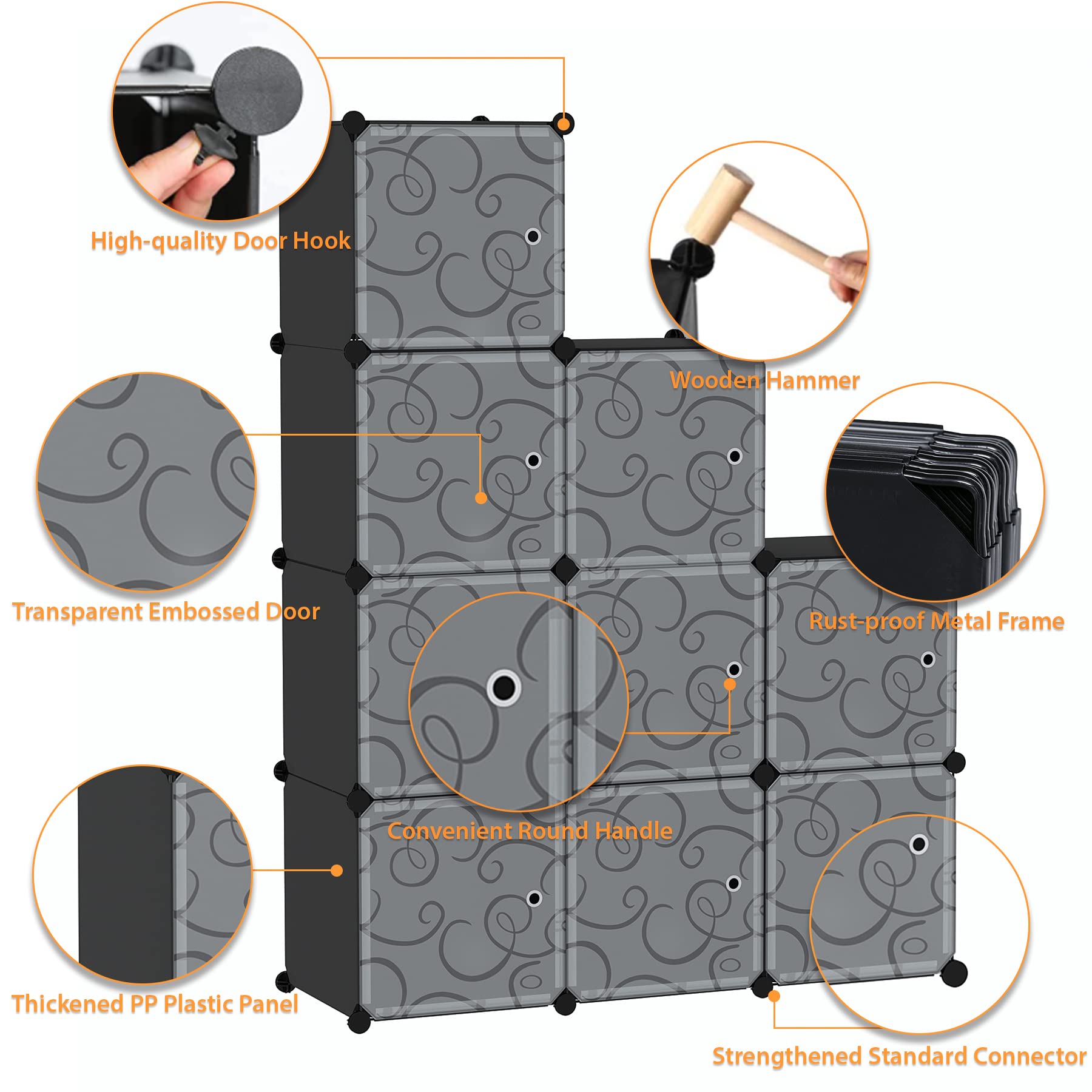 High-quality Door Hook

Wooden Hammer

Transparent Embossed Door

Rust-proof Metal Frame

Convenient Round Handle

Thickened PP Plastic Panel

Strengthened Standard Connector