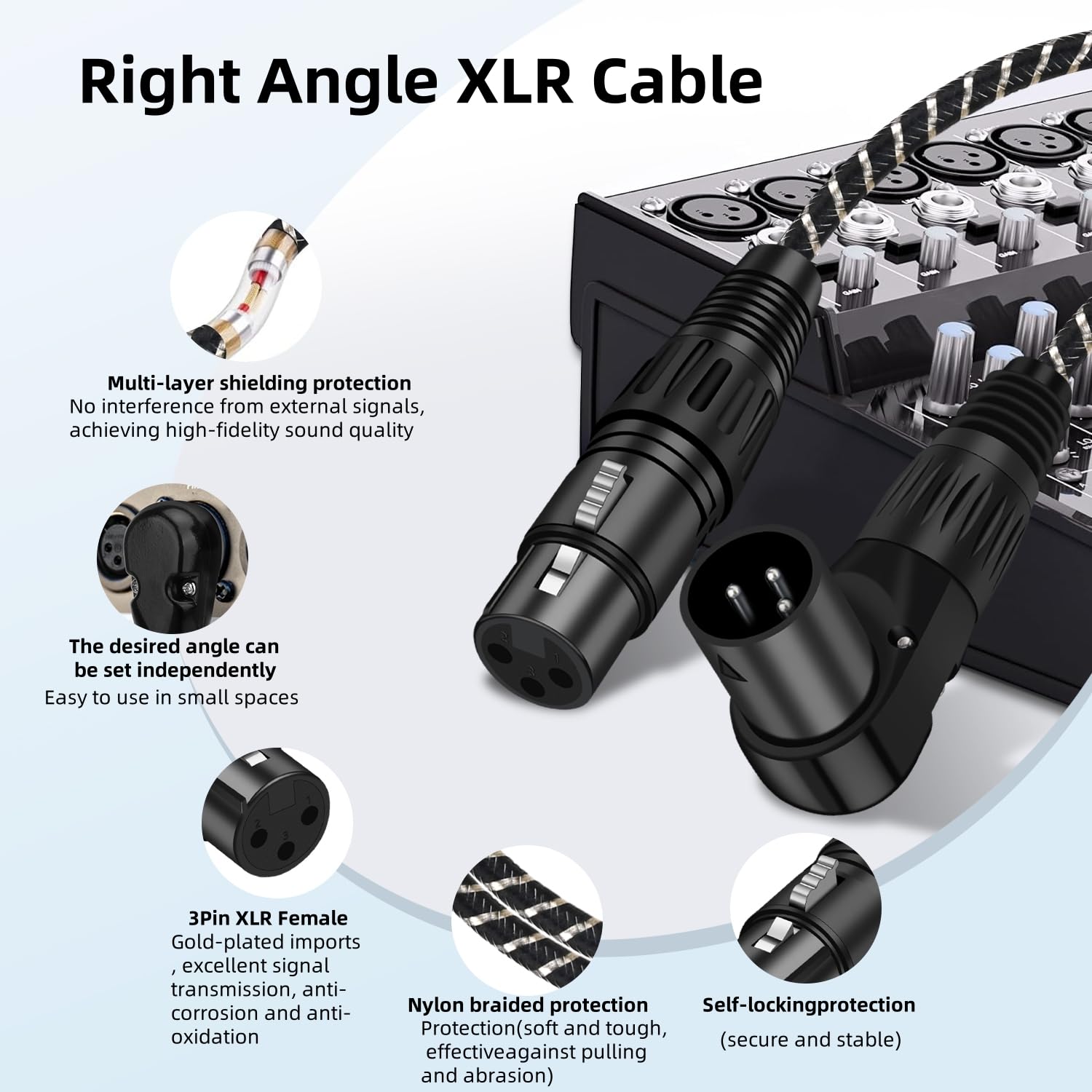 Right Angle XLR Cable

Multi-layer shielding protection
No interference from external signals, achieving high-fidelity sound quality

The desired angle can be set independently
Easy to use in small spaces

3Pin XLR Female
Gold-plated imports , excellent signal transmission, anti-corrosion and anti-oxidation

Nylon braided protection
Protection(soft and tough, effectiveagainst pulling and abrasion)

Self-lockingprotection
(secure and stable)