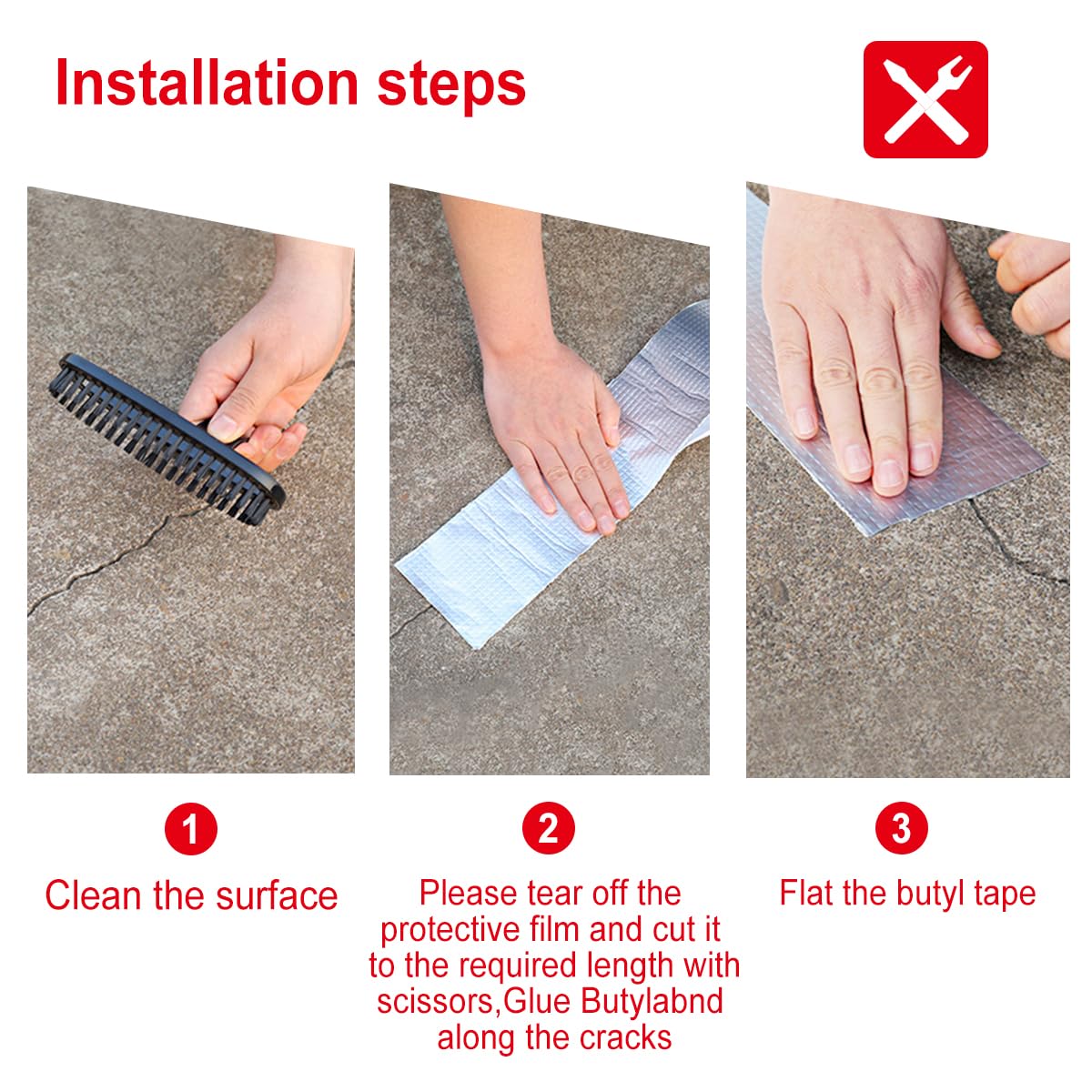 Installation steps

1
Clean the surface

2
Please tear off the protective film and cut it to the required length with scissors,Glue Butylabnd along the cracks

3
Flat the butyl tape