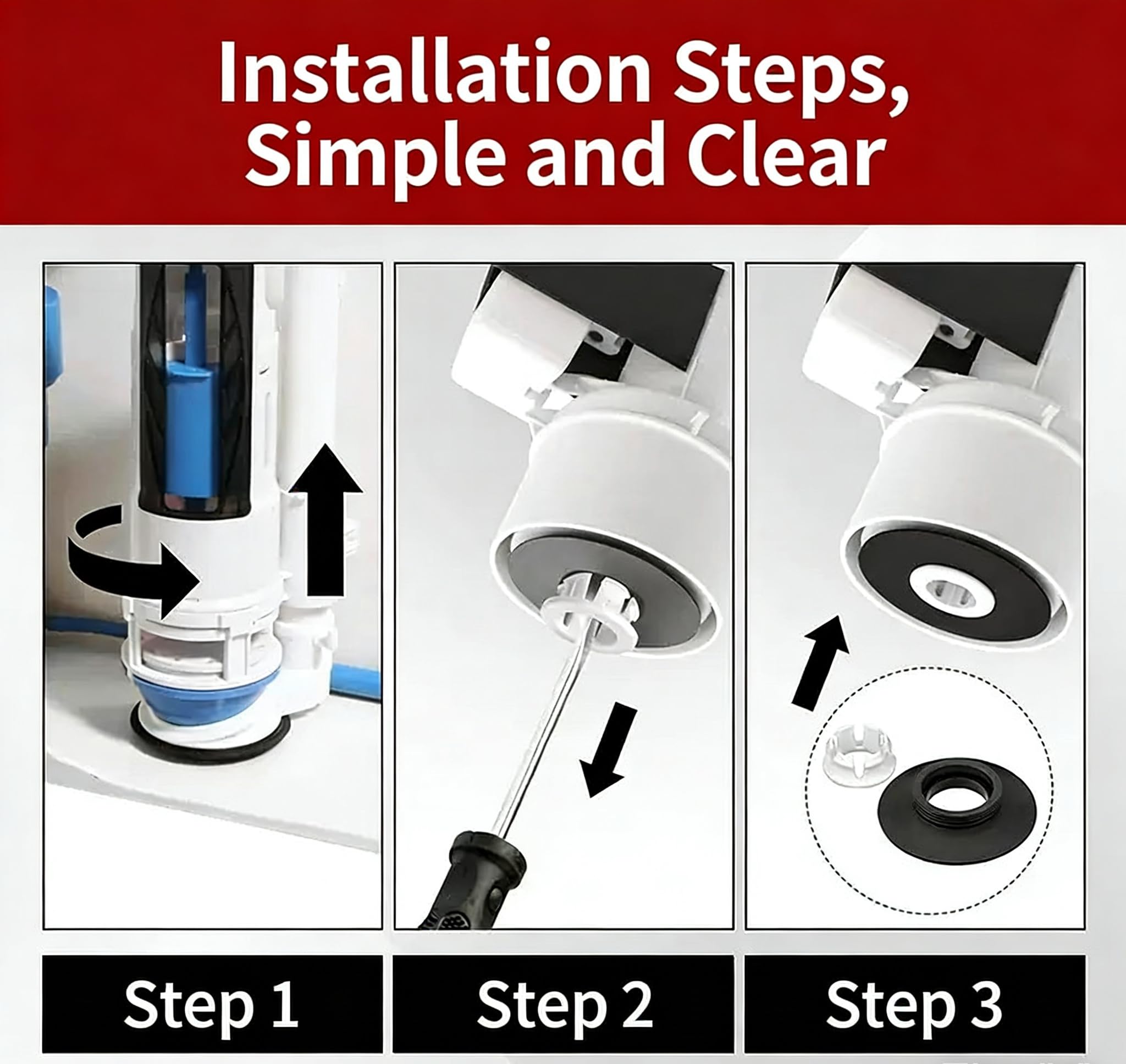 Installation Steps, Simple and Clear

Step 1

Step 2

Step 3