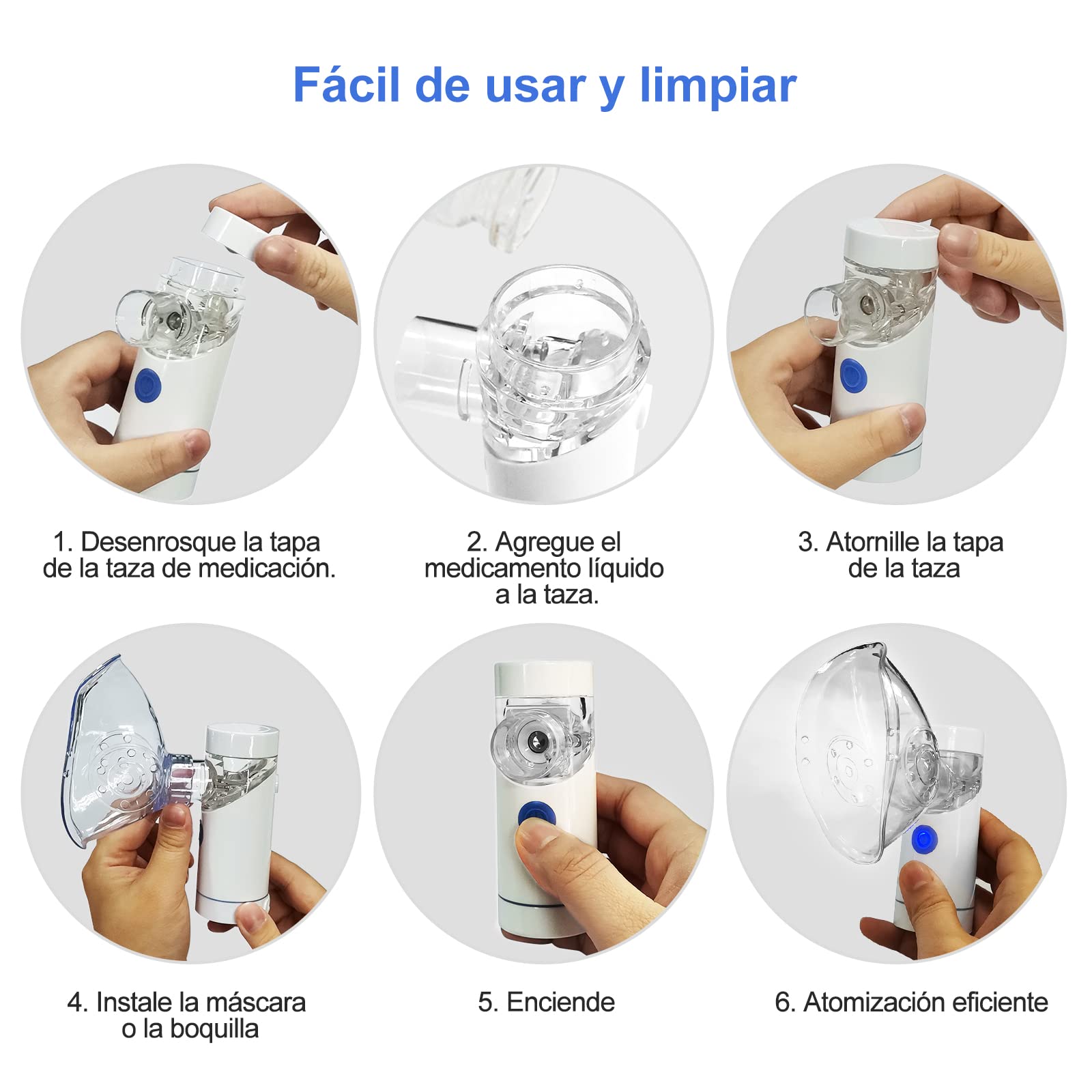 Fácil de usar y limpiar

1. Desenrosque la tapa de la taza de medicación.

2. Agregue el medicamento líquido a la taza.

3. Atornille la tapa de la taza

4. Instale la máscara o la boquilla

5. Enciende

6. Atomización eficiente