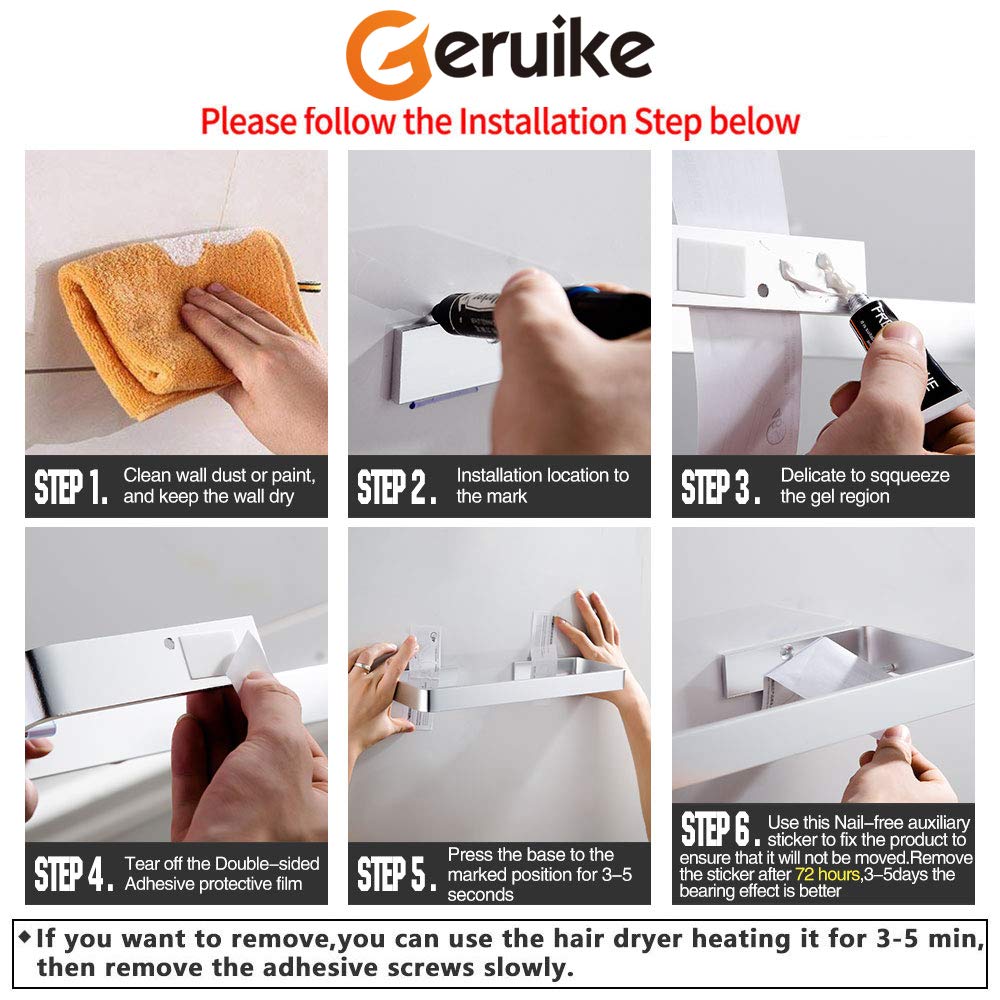 Geruike

Please follow the Installation Step below

STEP 1. Clean wall dust or paint, and keep the wall dry

STEP 2. Installation location to the mark

STEP 3. Delicate to sqqueeze the gel region

STEP 4. Tear off the Double–sided Adhesive protective film

STEP 5. Press the base to the marked position for 3–5 seconds

STEP 6. Use this Nail–free auxiliary sticker to fix the product to ensure that it will not be moved.Remove the sticker after 72 hours,3–5days the bearing effect is better

◆If you want to remove,you can use the hair dryer heating it for 3-5 min, then remove the adhesive screws slowly.