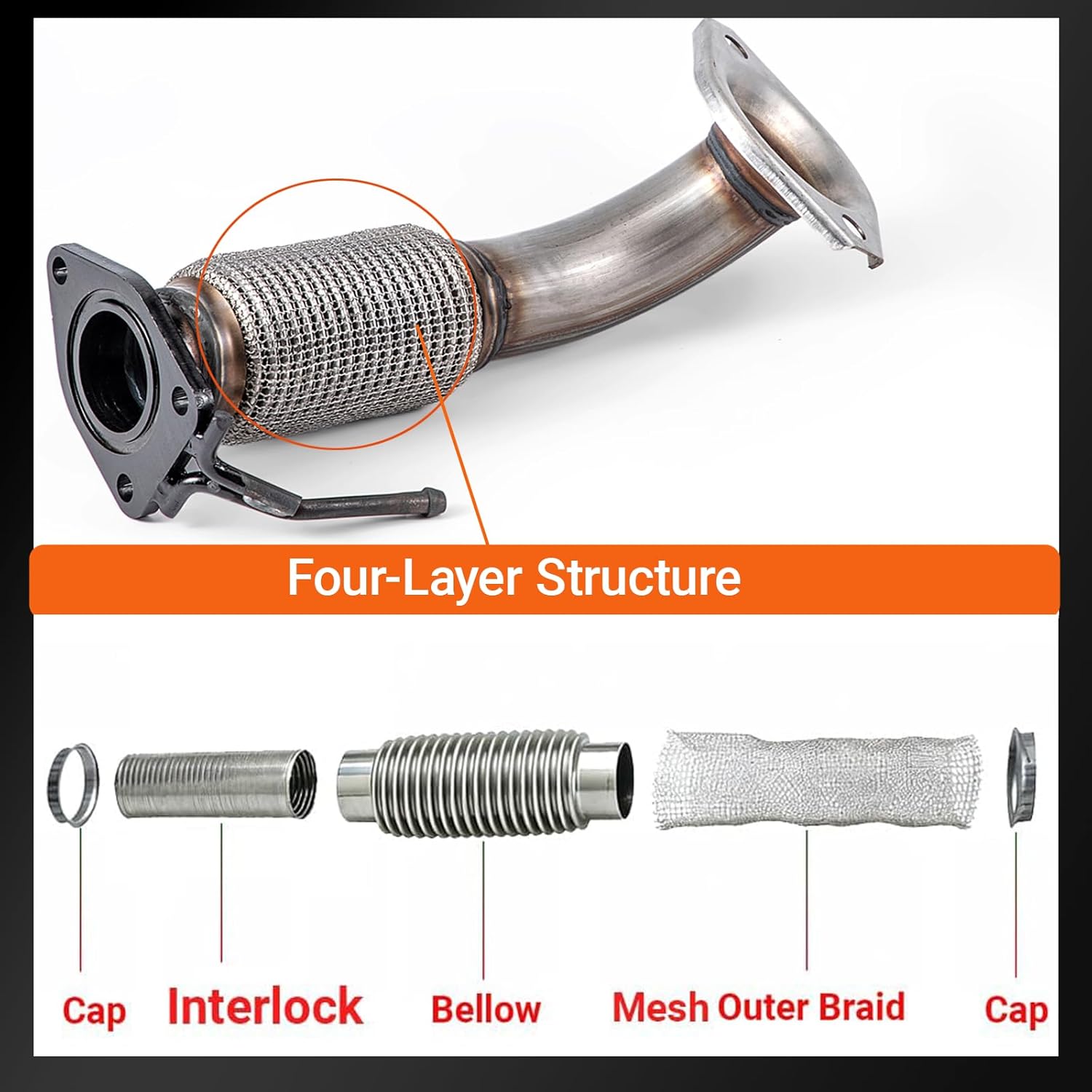 Four-Layer Structure

Cap Interlock Bellow Mesh Outer Braid Cap