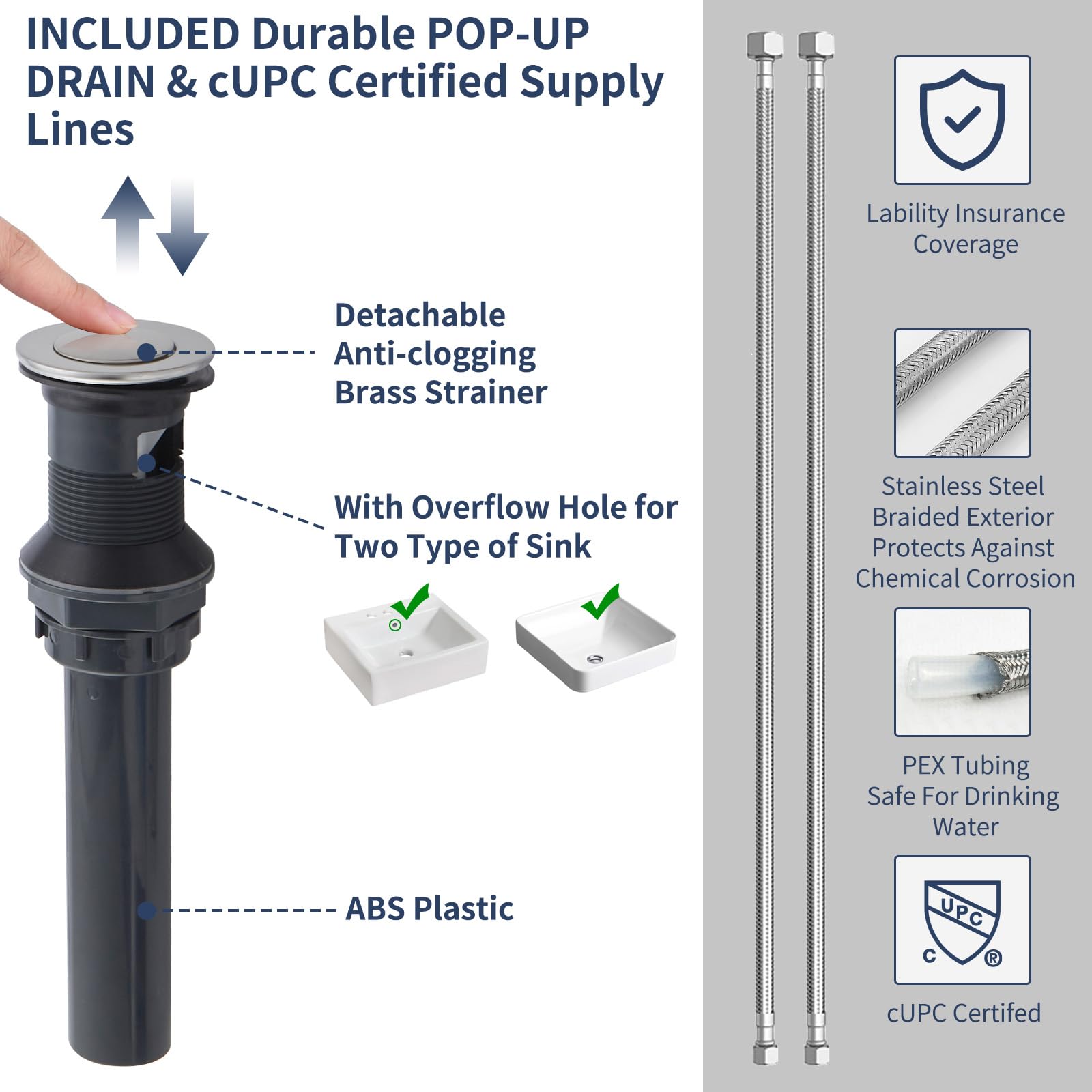 INCLUDED Durable POP-UP DRAIN & cUPC Certified Supply Lines

Detachable Anti-clogging Brass Strainer

With Overflow Hole for Two Type of Sink

ABS Plastic

Lability Insurance Coverage

Stainless Steel Braided Exterior Protects Against Chemical Corrosion

PEX Tubing Safe For Drinking Water

UPC C ®

cUPC Certifed