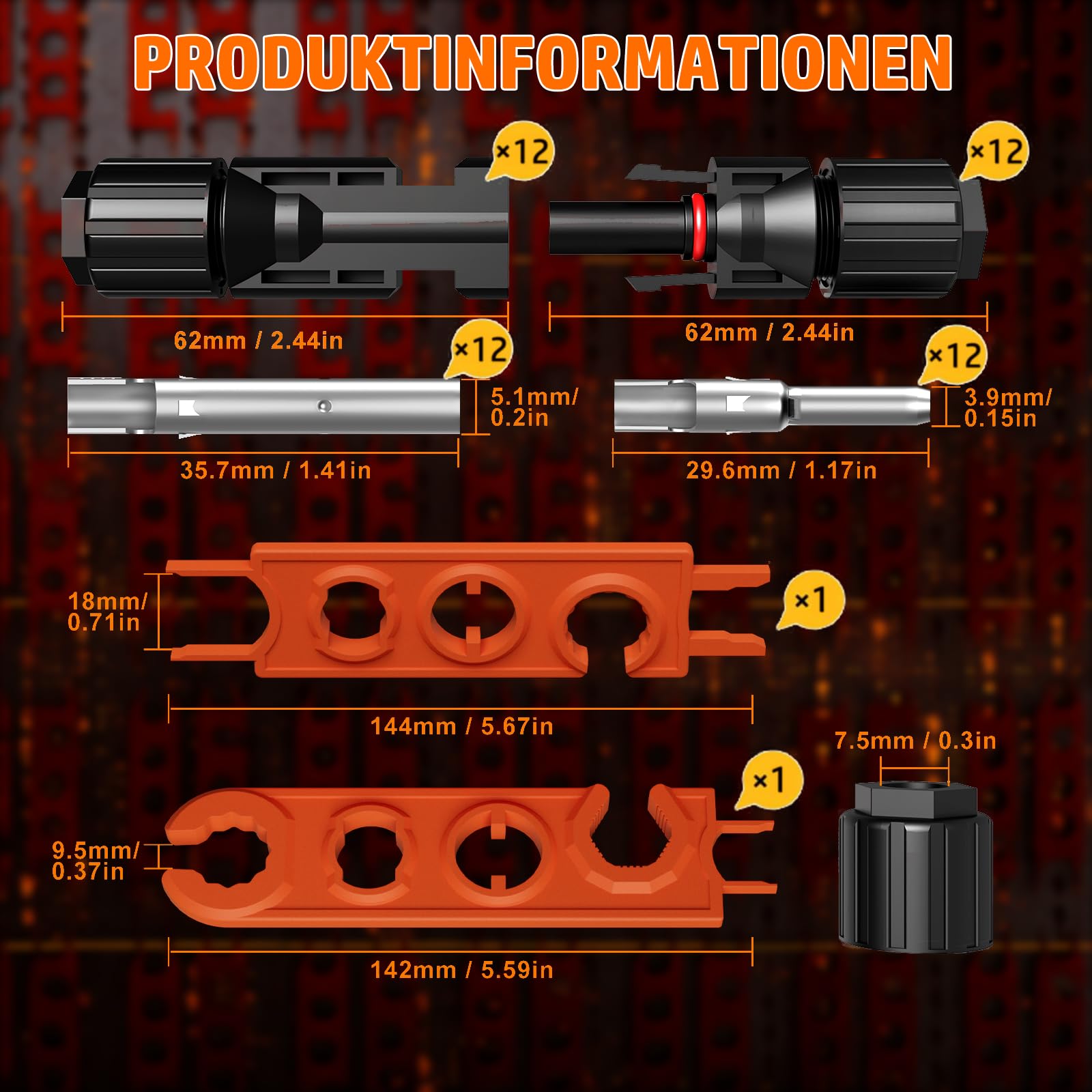 PRODUKTINFORMATIONEN

×12

×12

62mm / 2.44in

62mm / 2.44in

×12

×12

5.1mm/ 0.2in

3.9mm/ 0.15in

35.7mm / 1.41in

29.6mm / 1.17in

18mm/ 0.71in

×1

144mm / 5.67in

7.5mm / 0.3in

×1

9.5mm/ 0.37in

142mm / 5.59in