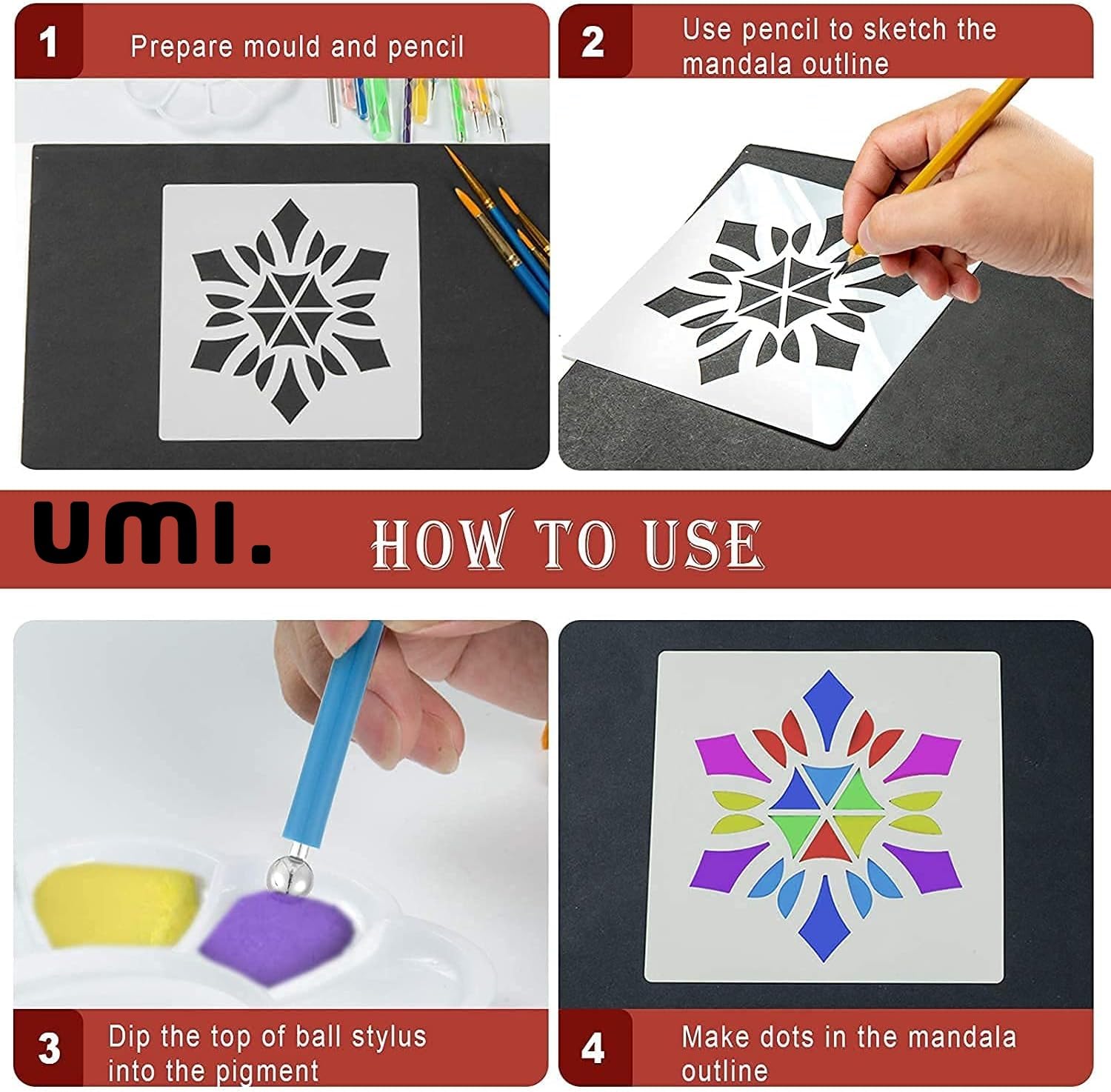 1 Prepare mould and pencil

2 Use pencil to sketch the mandala outline

umi. HOW TO USE

3 Dip the top of ball stylus into the pigment

4 Make dots in the mandala outline