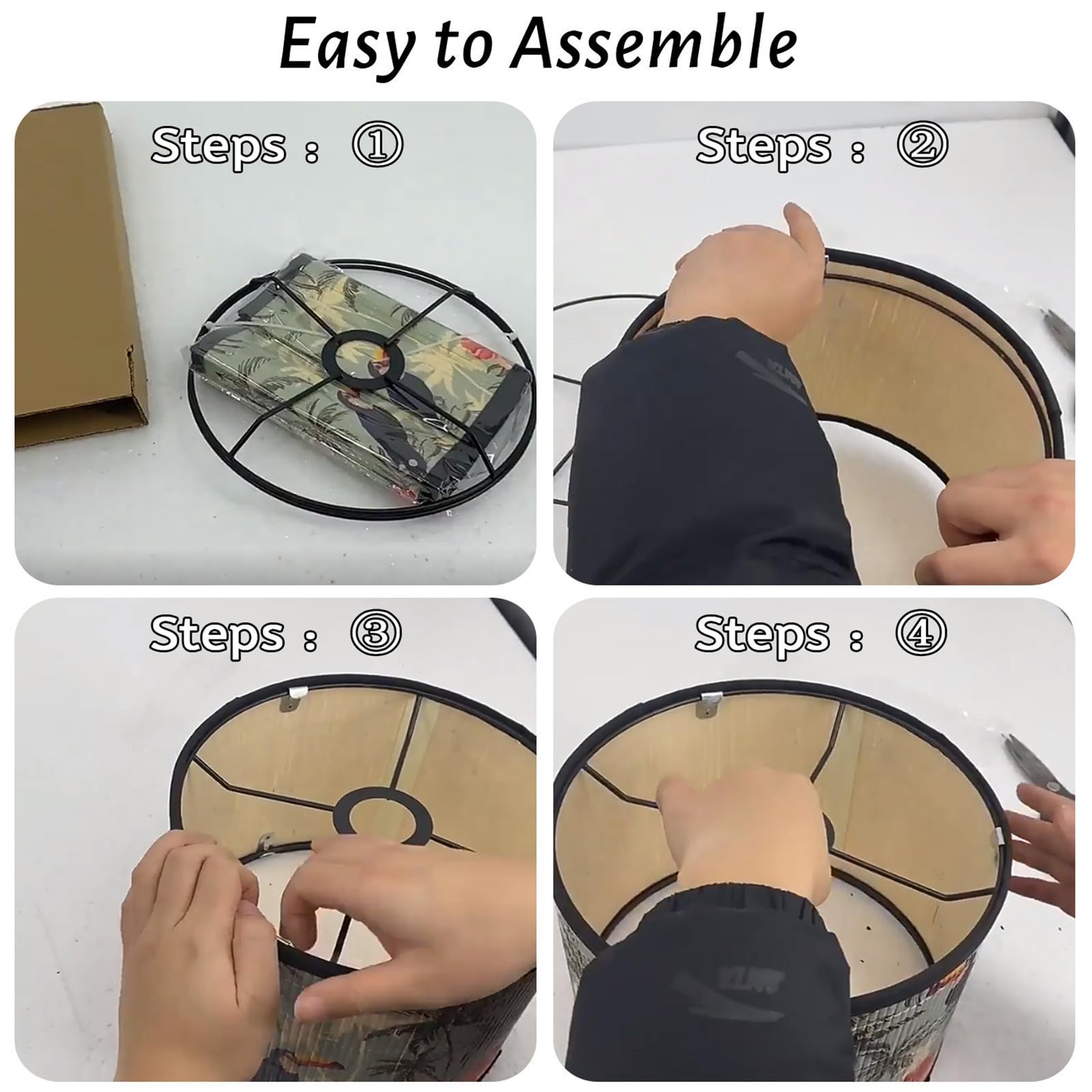 Easy to Assemble

Steps : ①

Steps : ②

Steps : ③

Steps : ④