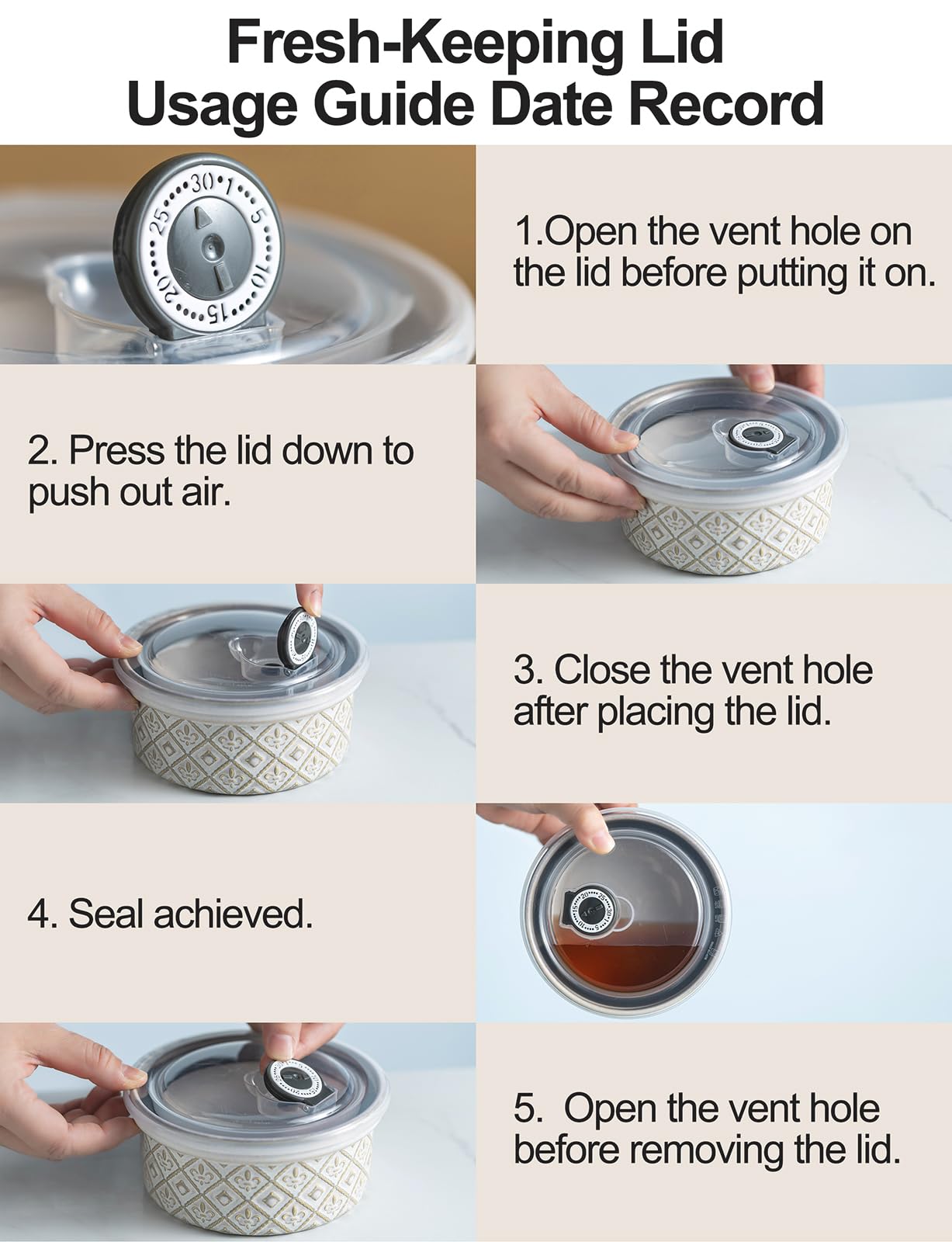 Fresh-Keeping Lid
Usage Guide Date Record

30 1 5 10 15 20 25

1.Open the vent hole on the lid before putting it on.

2. Press the lid down to push out air.

3. Close the vent hole after placing the lid.

4. Seal achieved.

5. Open the vent hole before removing the lid.