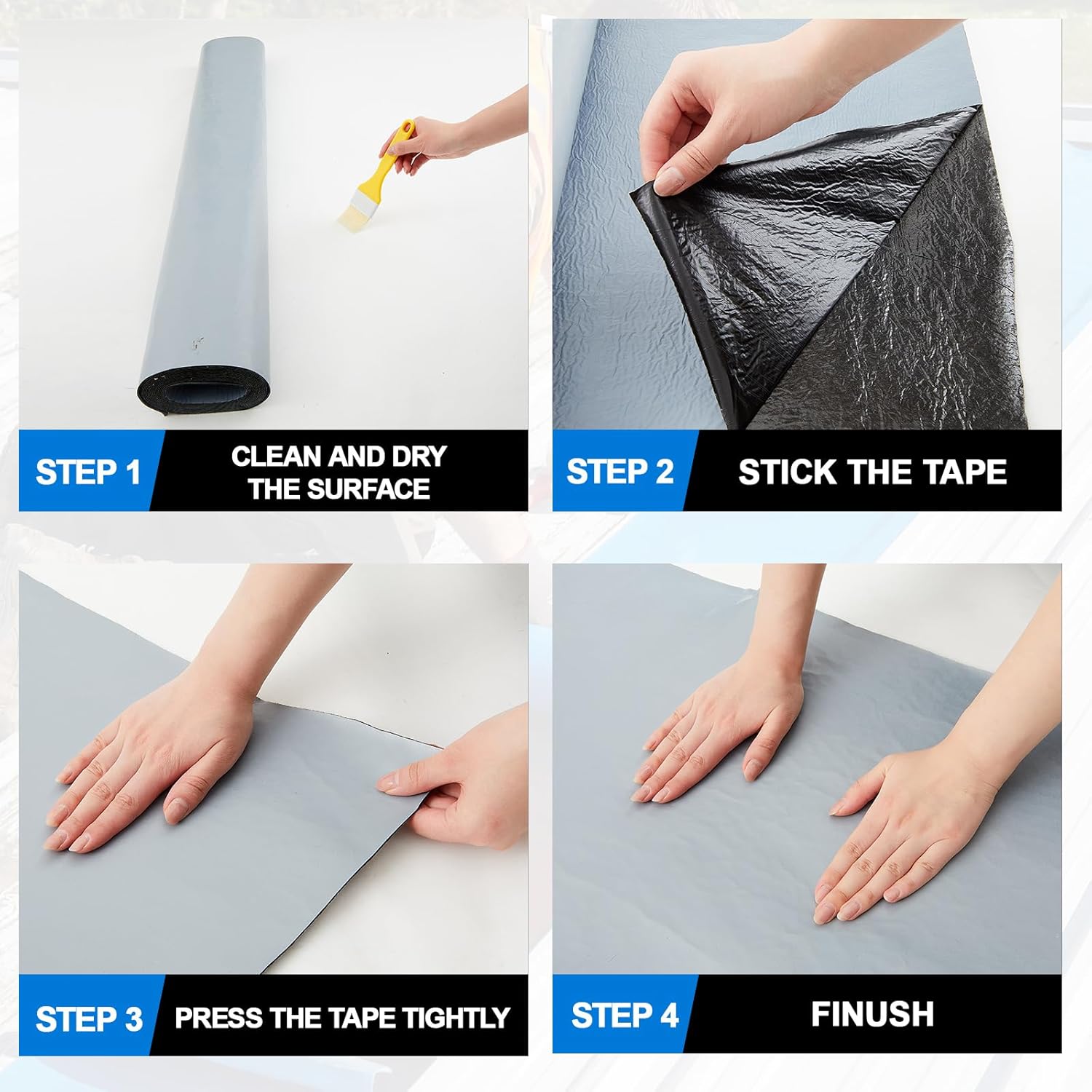 STEP 1 CLEAN AND DRY THE SURFACE

STEP 2 STICK THE TAPE

STEP 3 PRESS THE TAPE TIGHTLY

STEP 4 FINUSH